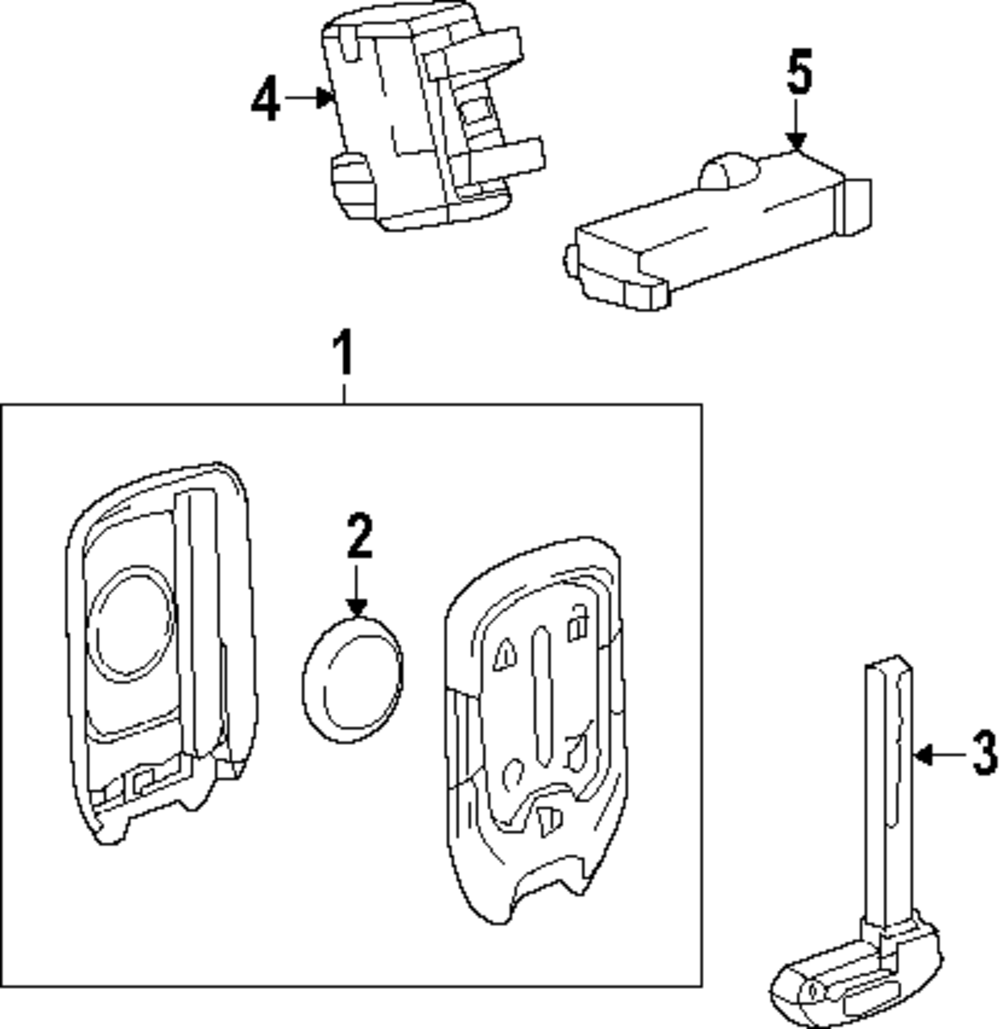 4
5
1
2
3