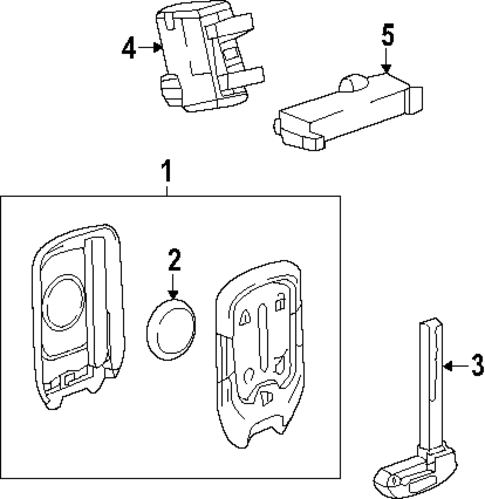 4
5
1
2
3