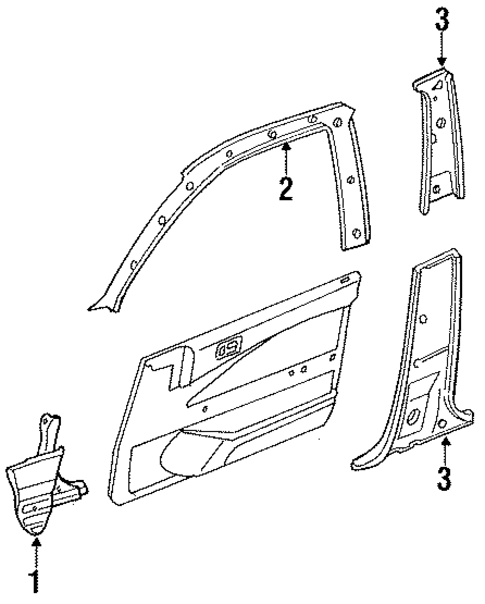 3
2
3
1