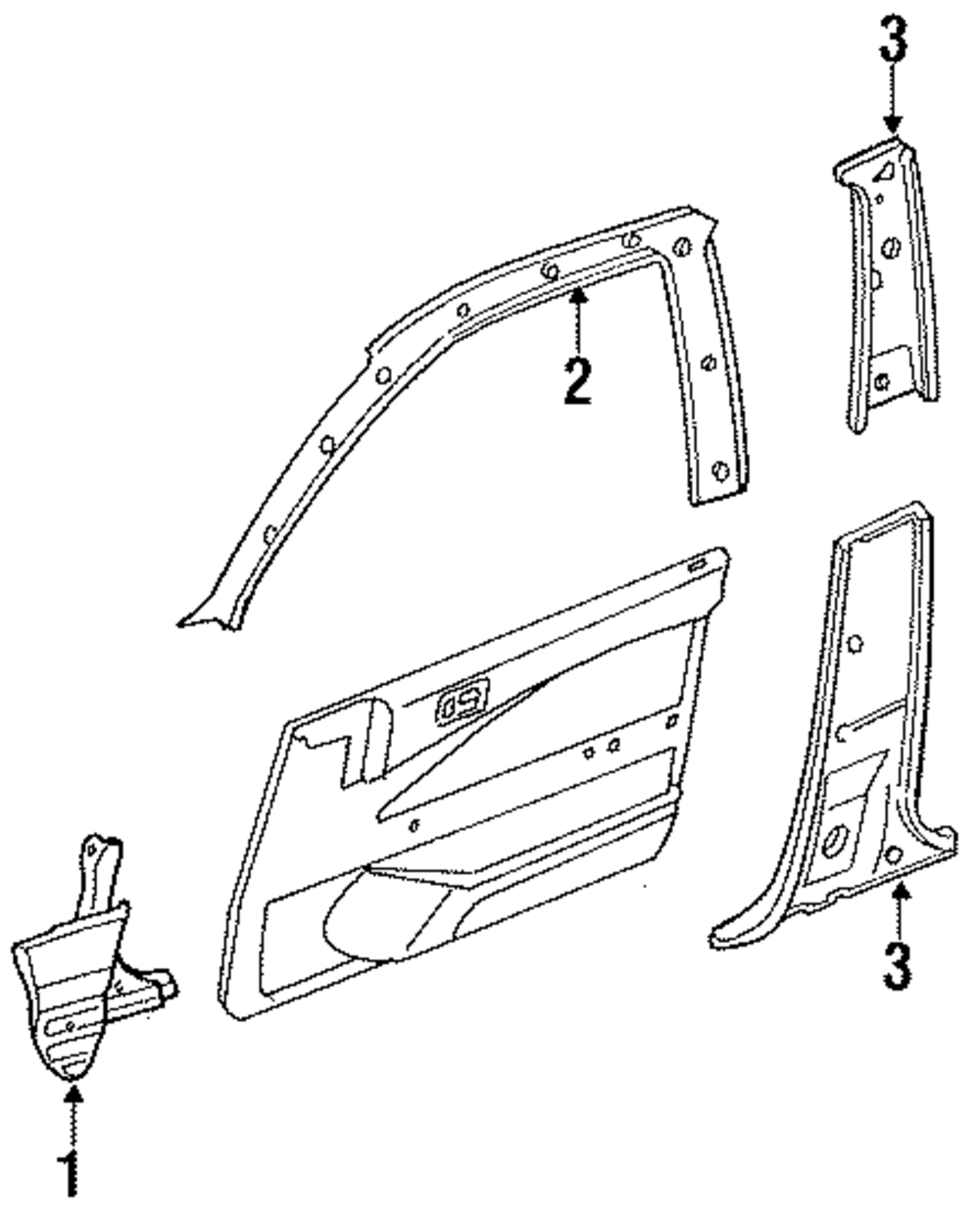 3
2
3
1