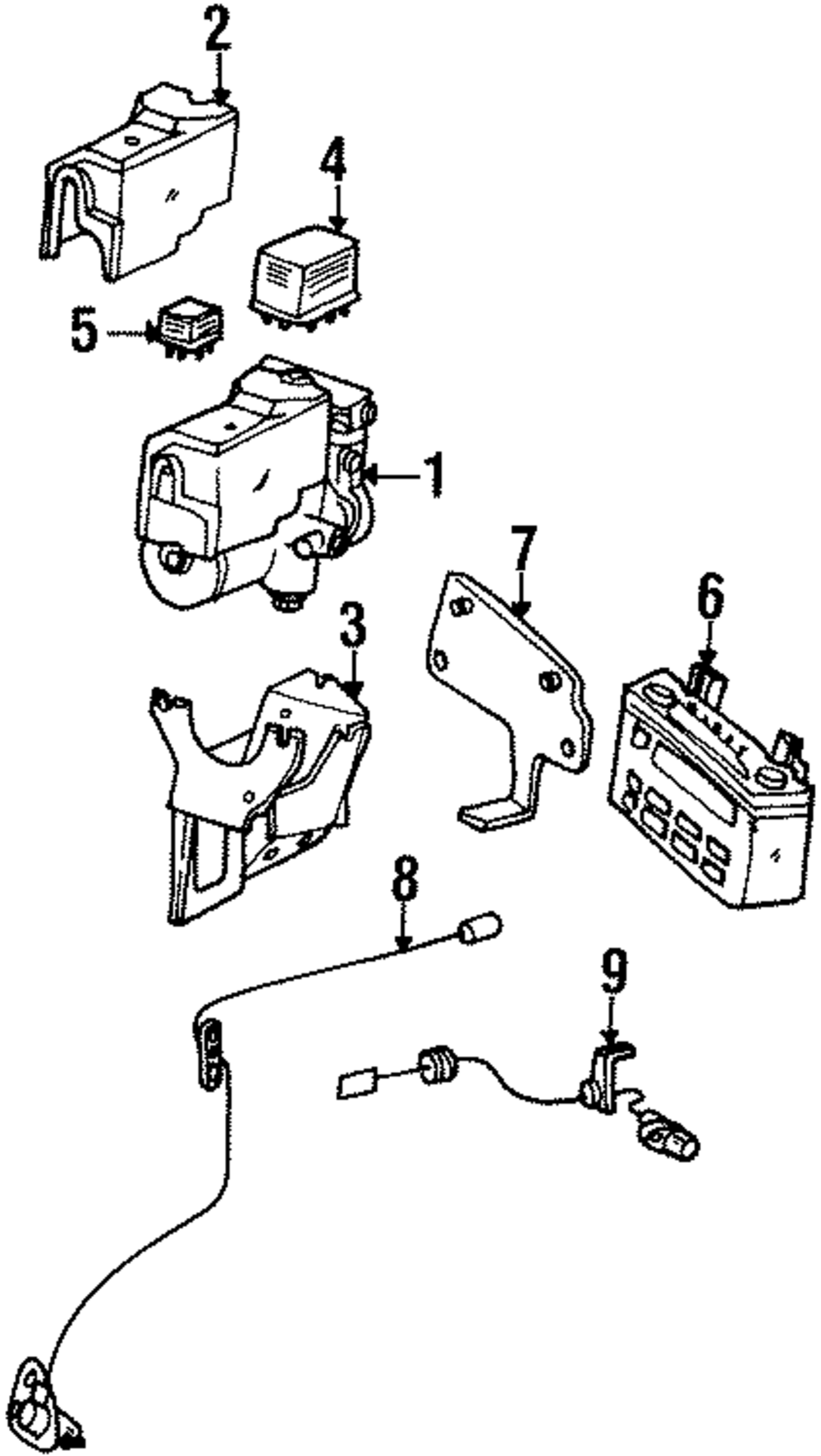 2
4
5
1
7
6
3
8
9