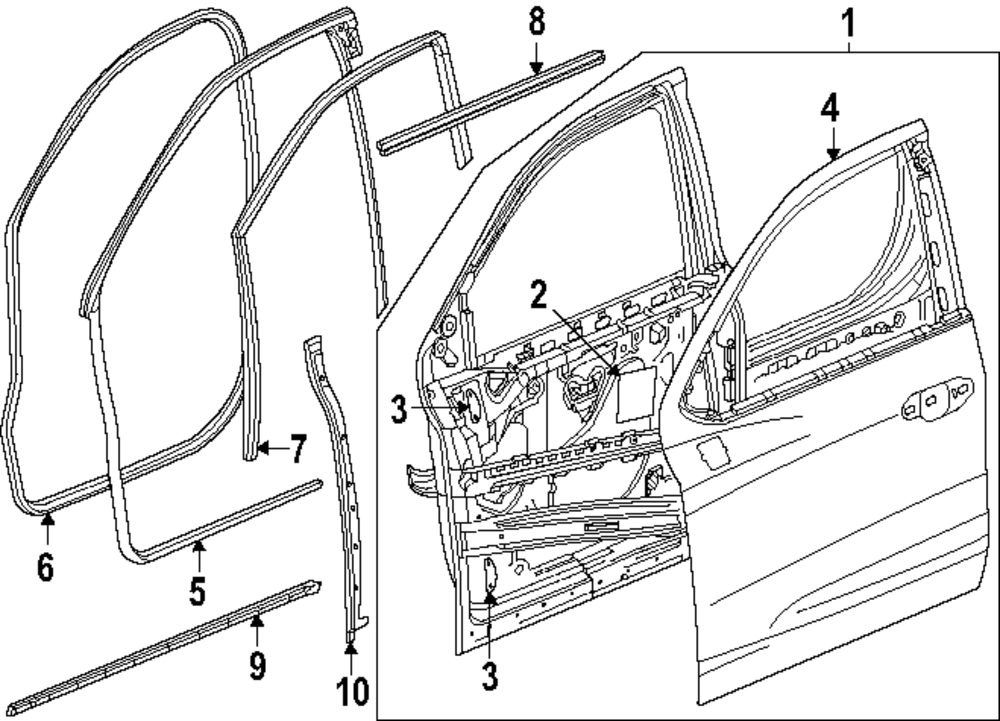 8
1
4
2
3
7
6
5
9
10
3