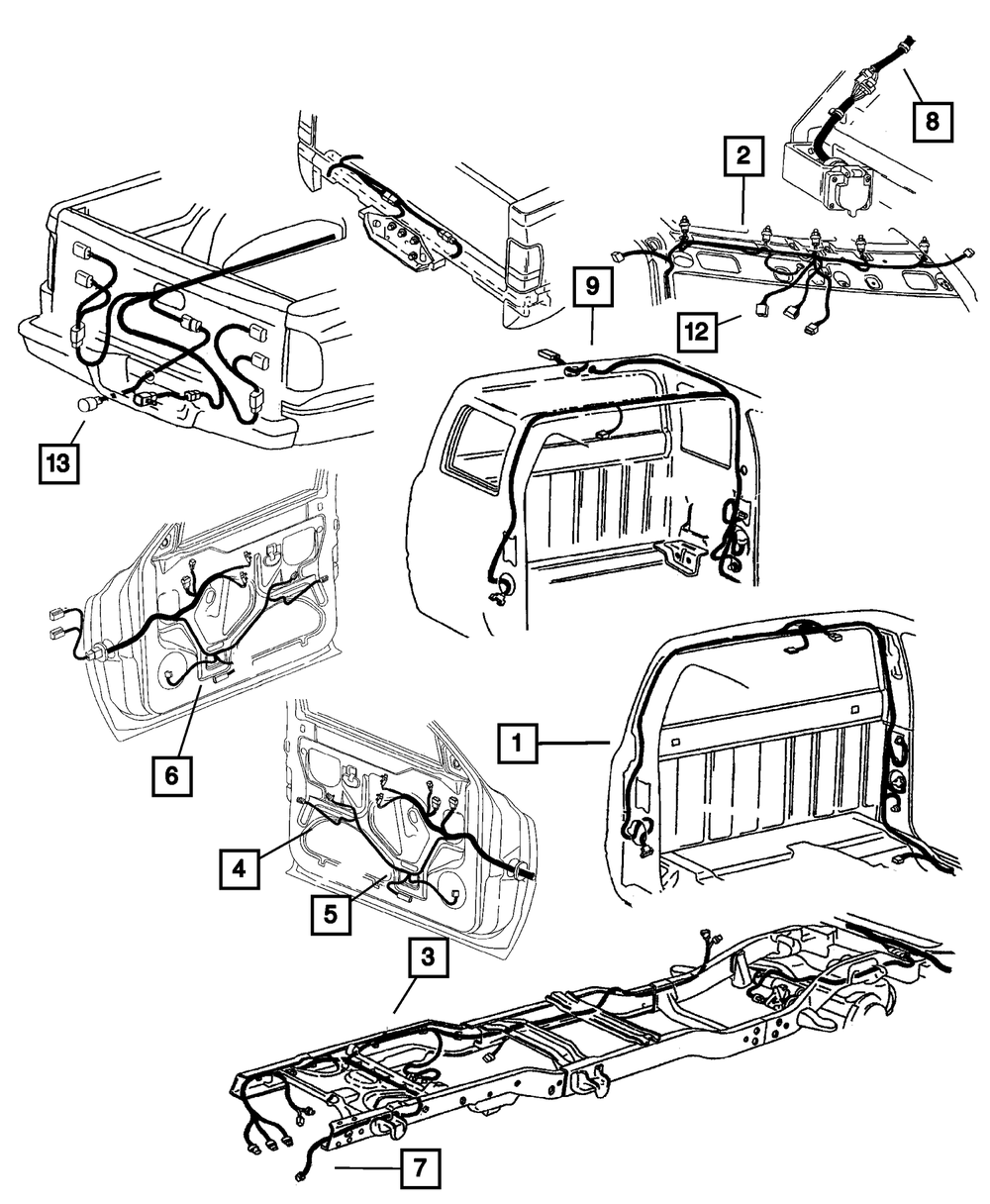 8
2
9
12
13
6
1
4
5
3
7