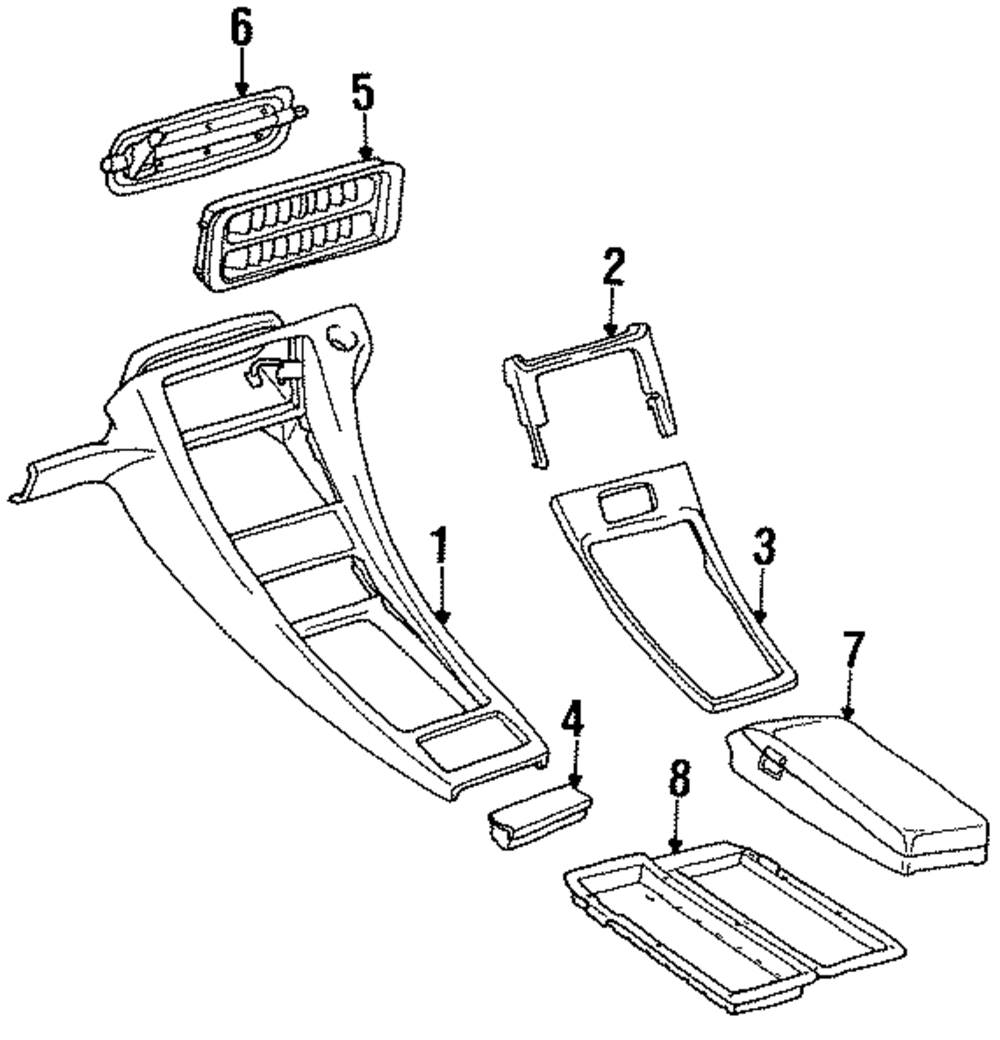 6
5
2
1
3
7
4
8