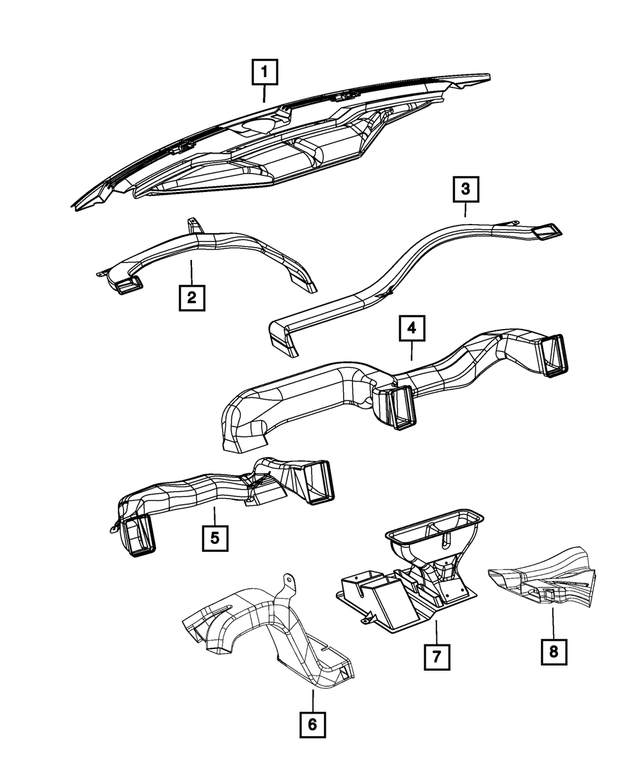 1
3
2
4
5
7
8
6