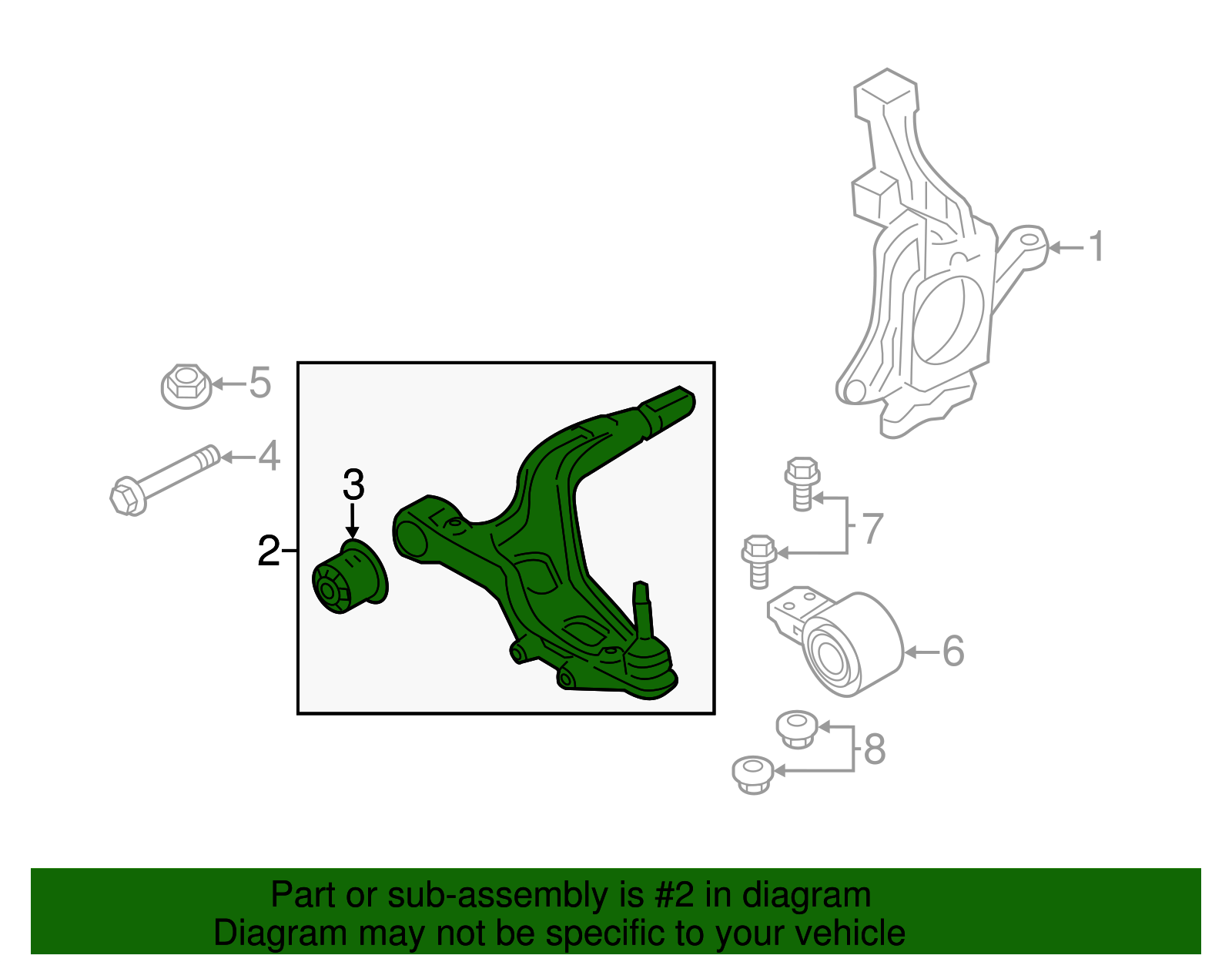 1
5
4
3
2
7
6
8

Part or sub-assembly is #2 in diagram
Diagram may not be specific to your vehicle