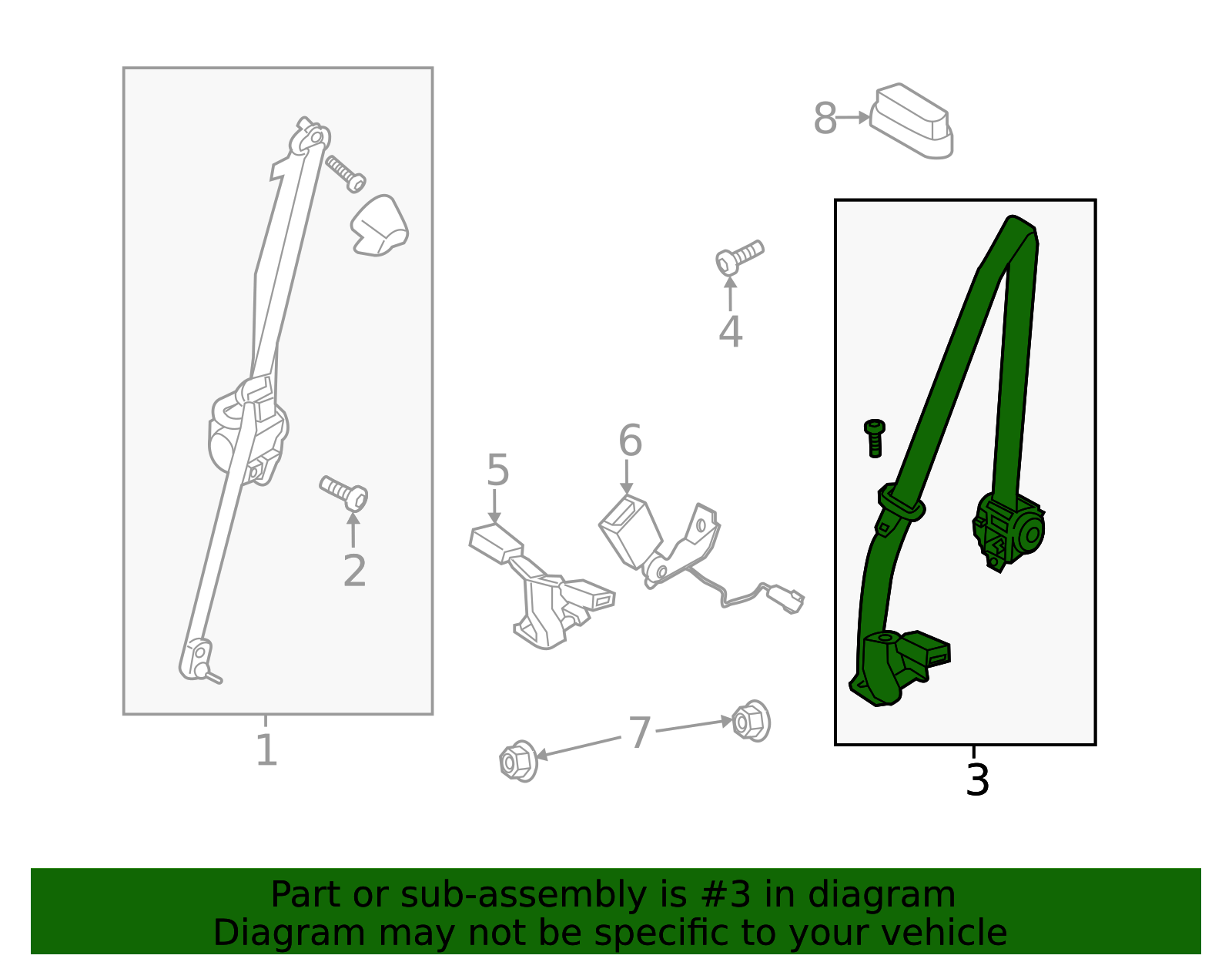 8

4

6

5

2

1

7

3

Part or sub-assembly is #3 in diagram
Diagram may not be specific to your vehicle