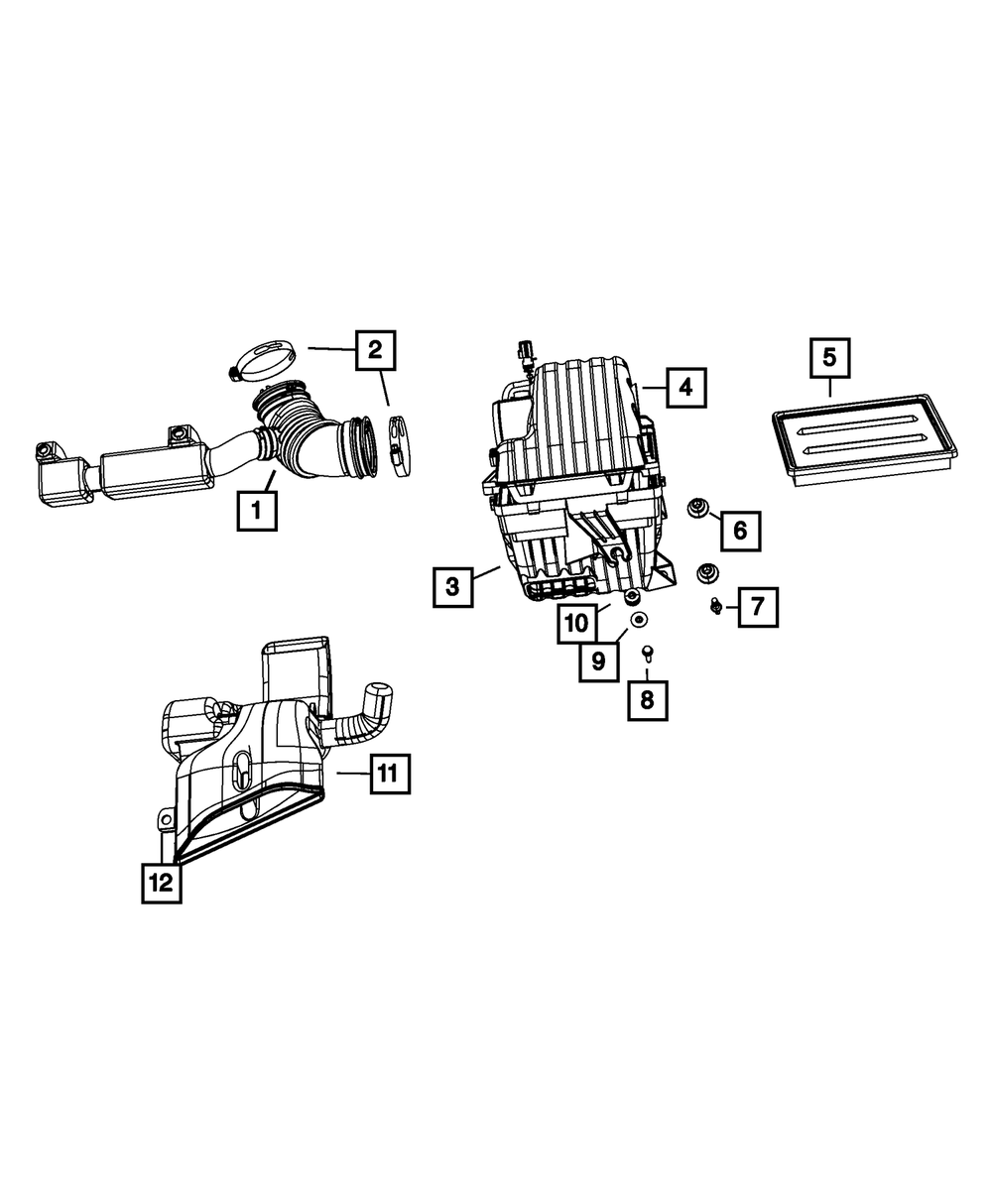 2
4
5
1
6
3
7
10
9
8
11
12