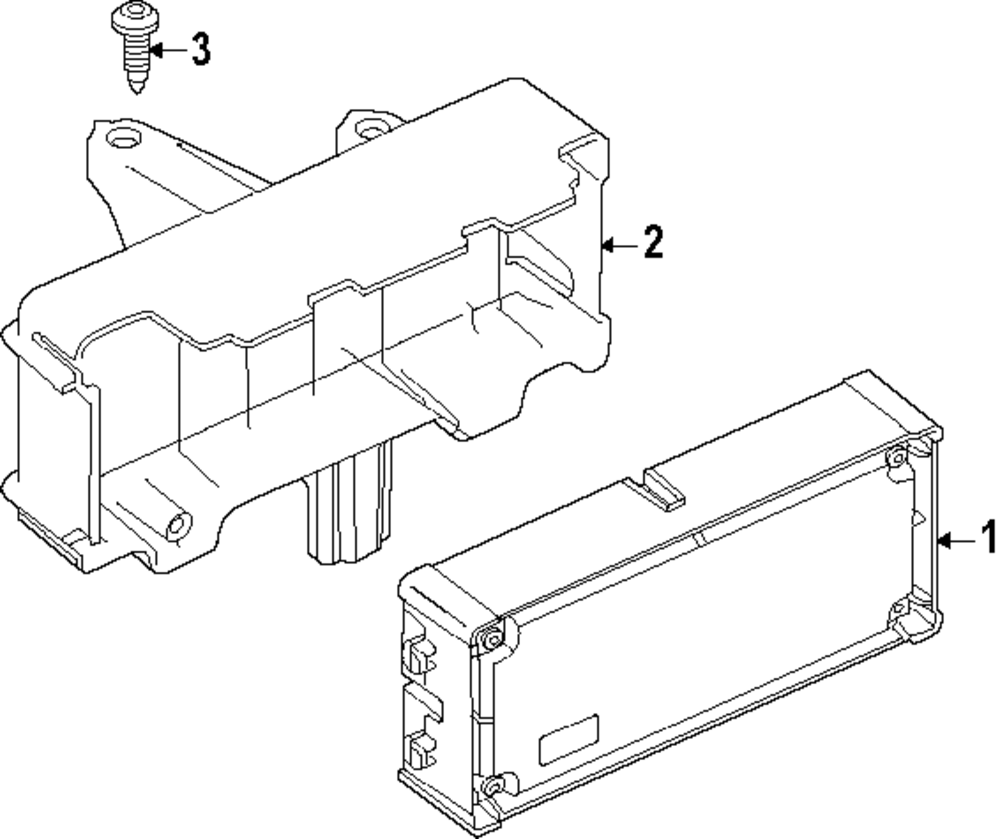 3
2
1