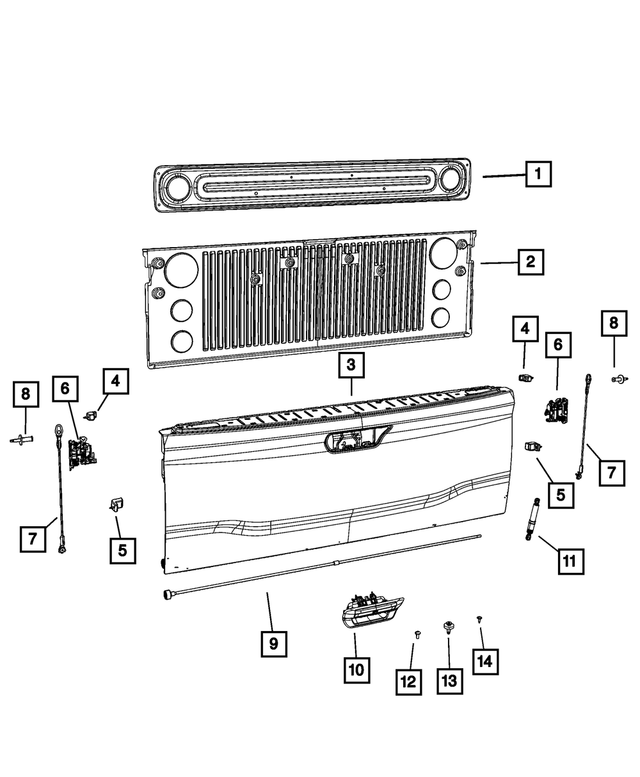 1
2
4
6
8
3
8
6
4
7
5
7
5
11
9
10
12
13
14