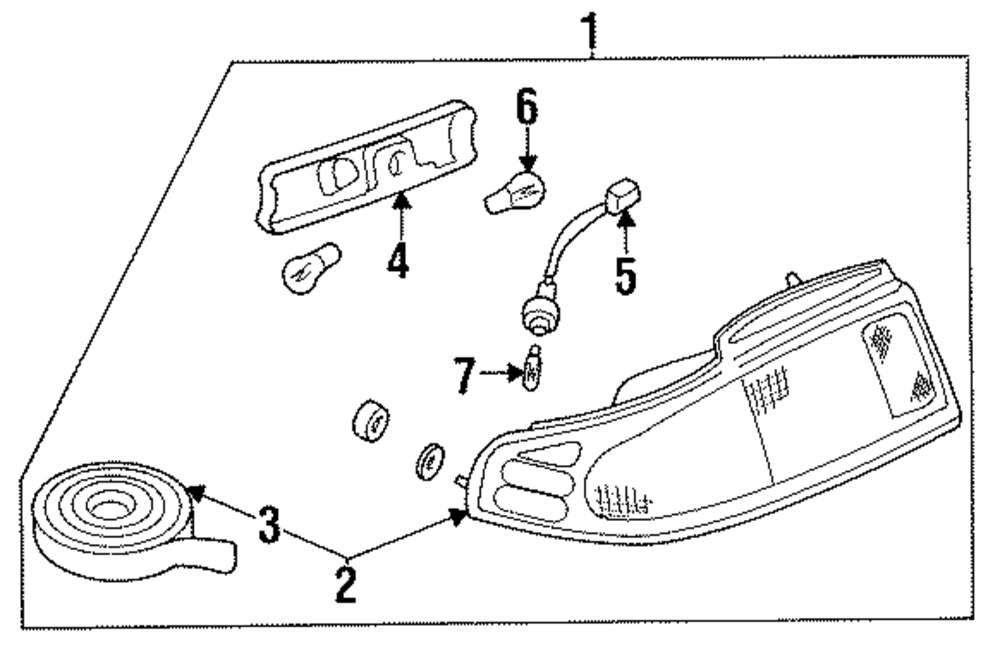 1
6
4
5
7
3
2