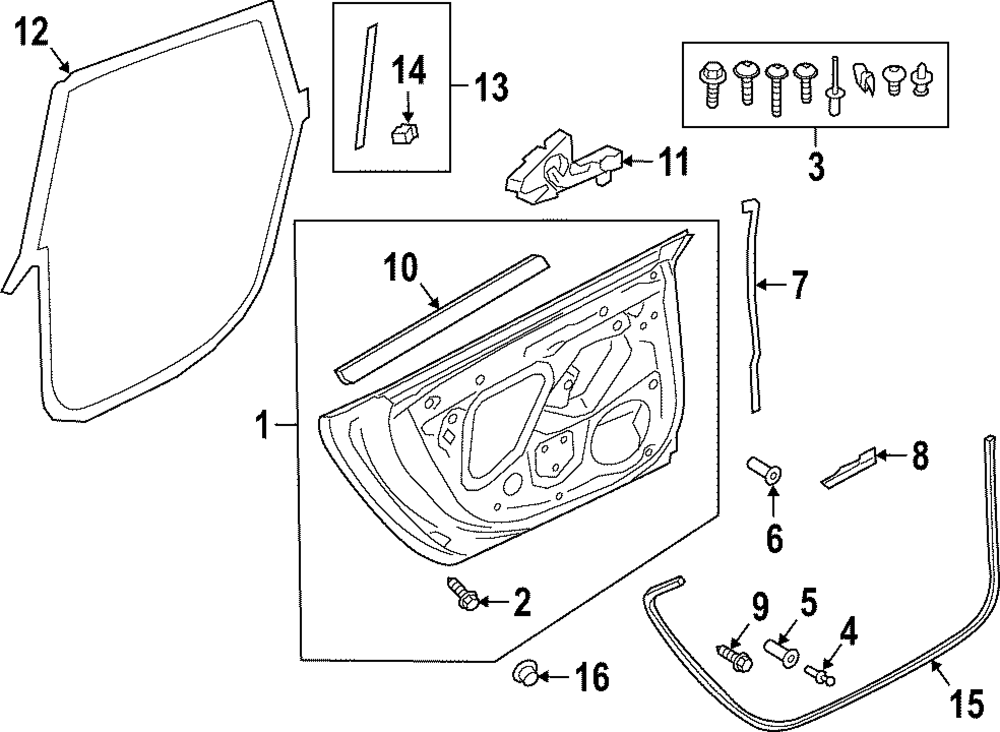 12
14
13
3
11
10
7
1
8
6
2
9
5
4
16
15