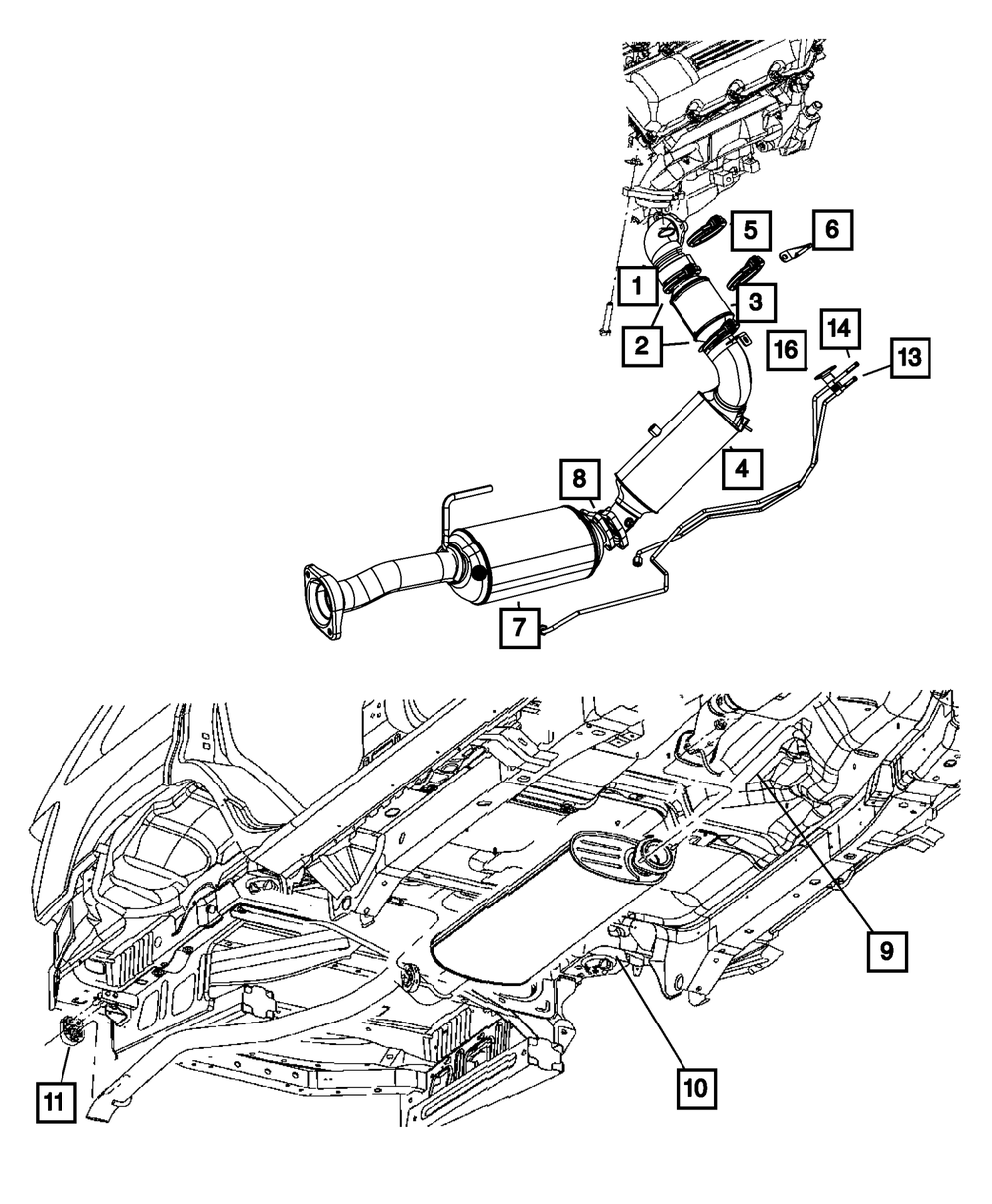 5
6
1
3
2
16
14
13
4
8
7
9
10
11