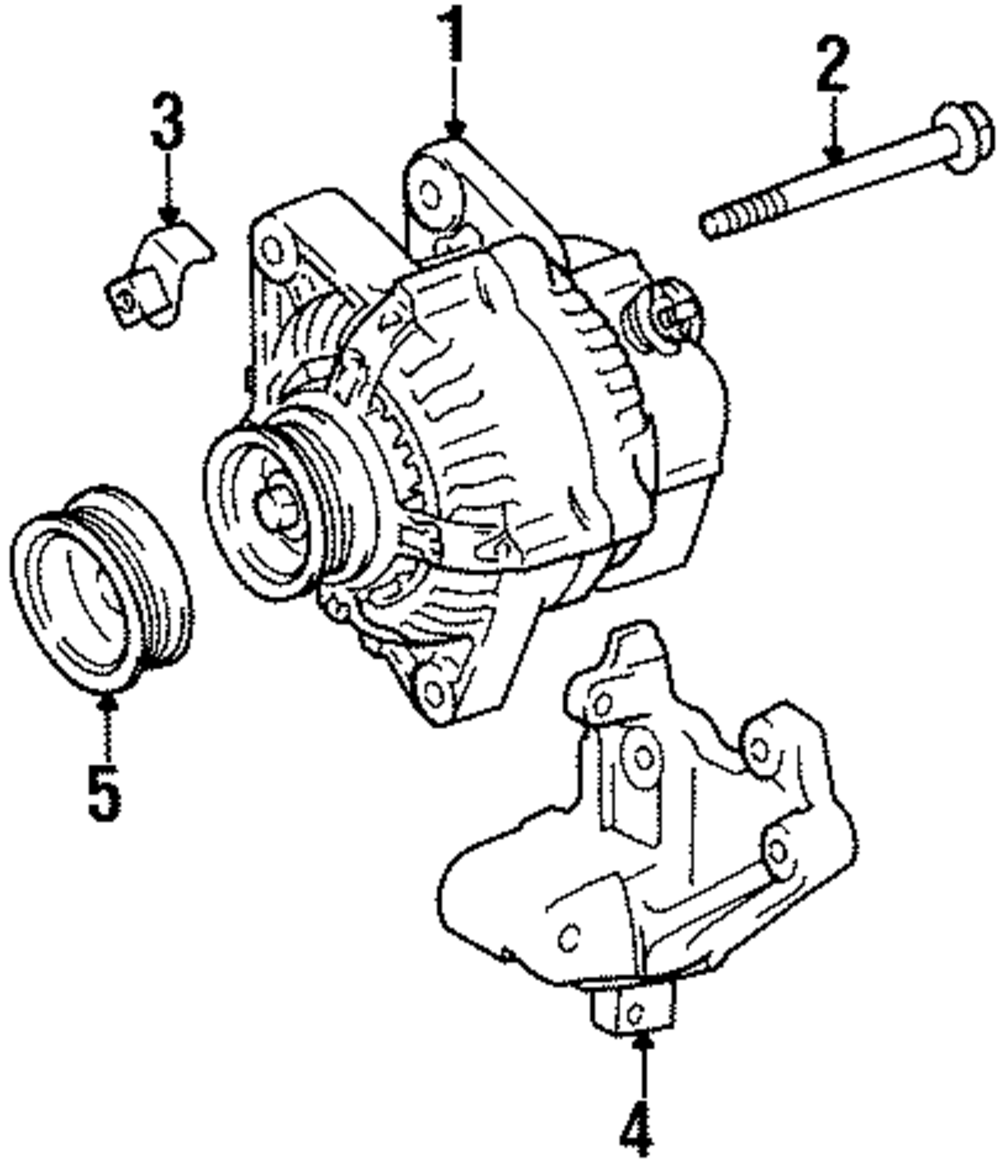 1
2
3
5
4