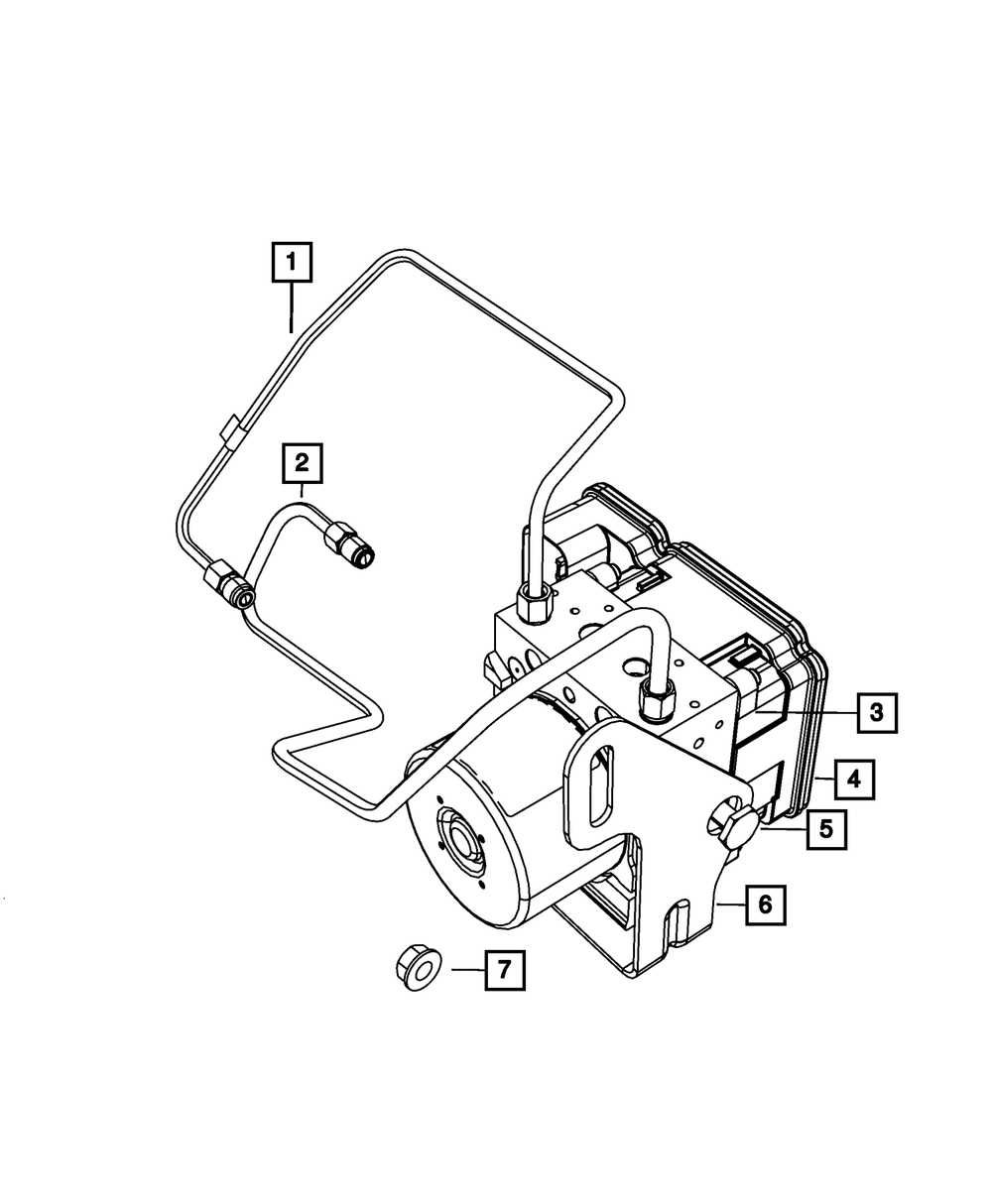 1
2
3
4
5
6
7