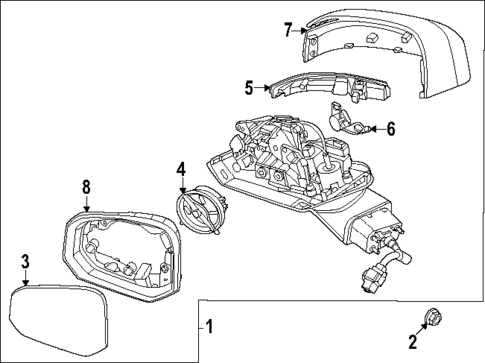 7
5
6
4
8
3
1
2