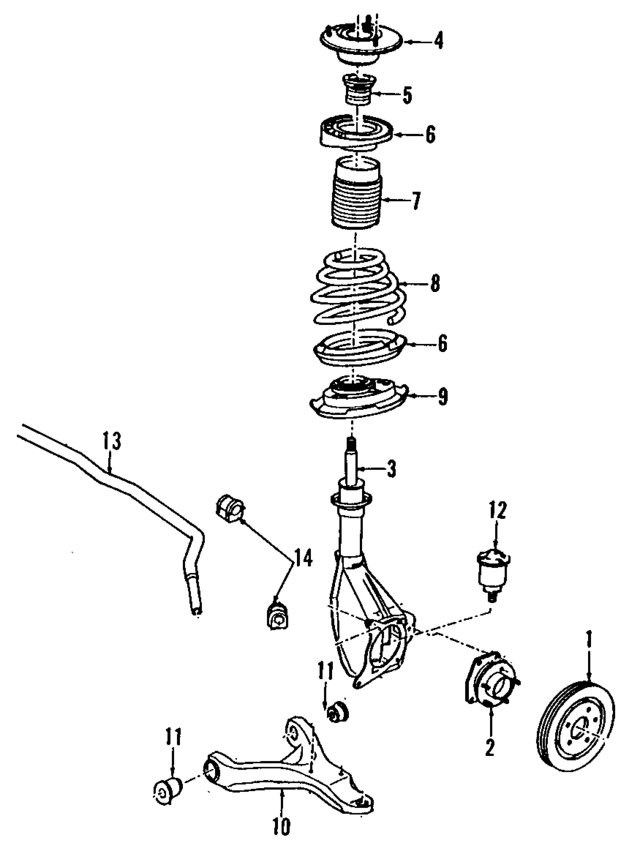 4
5
6
7
8
6
9
13
3
12
14
11
1
2
11
10