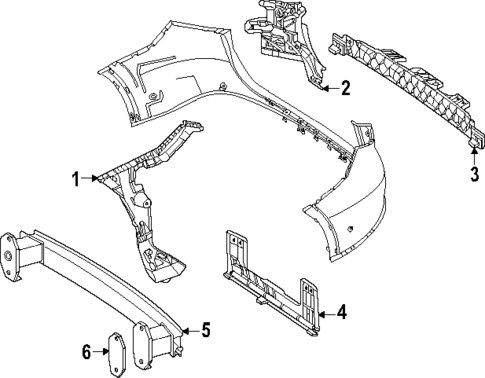 2
3
1
4
5
6