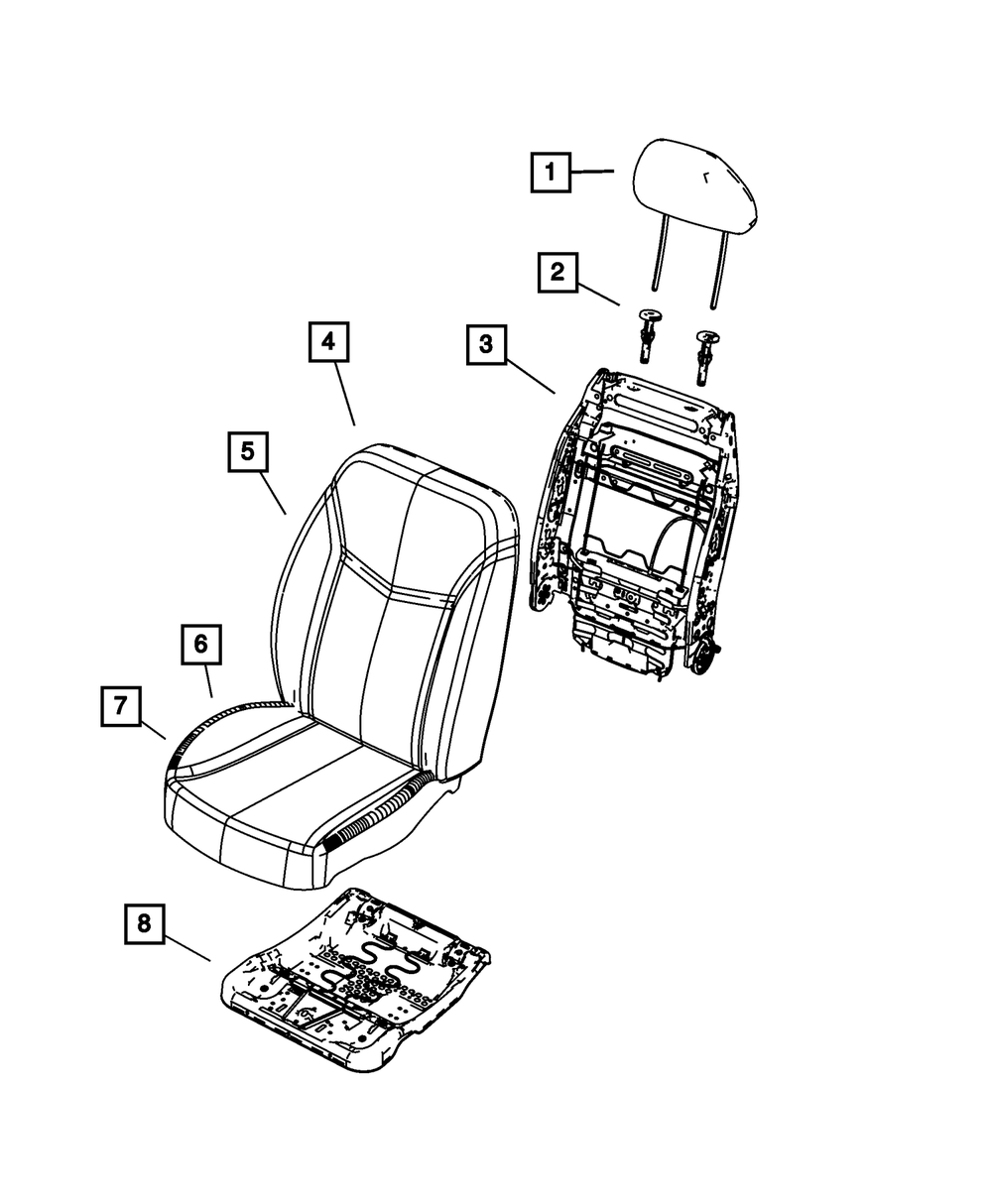 1
2
3
4
5
6
7
8