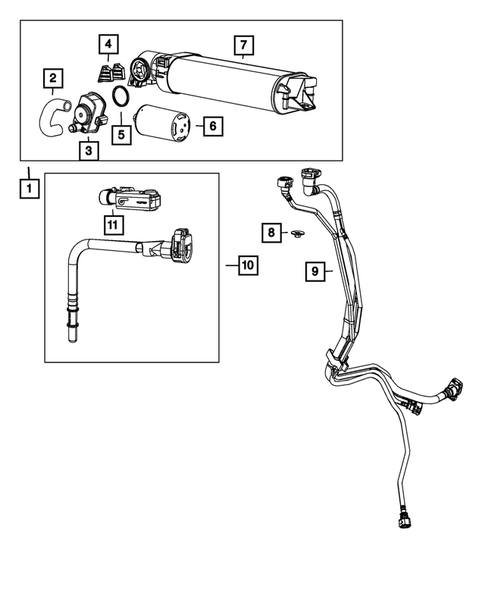 4
7
2
5
6
3
1
11
8
10
9