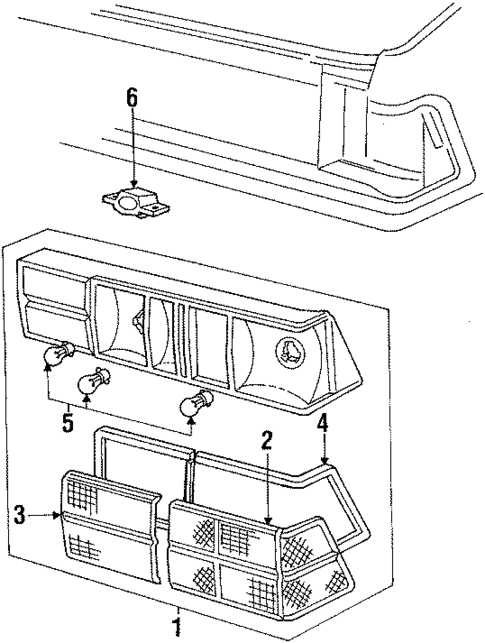 6
5
4
2
3
1