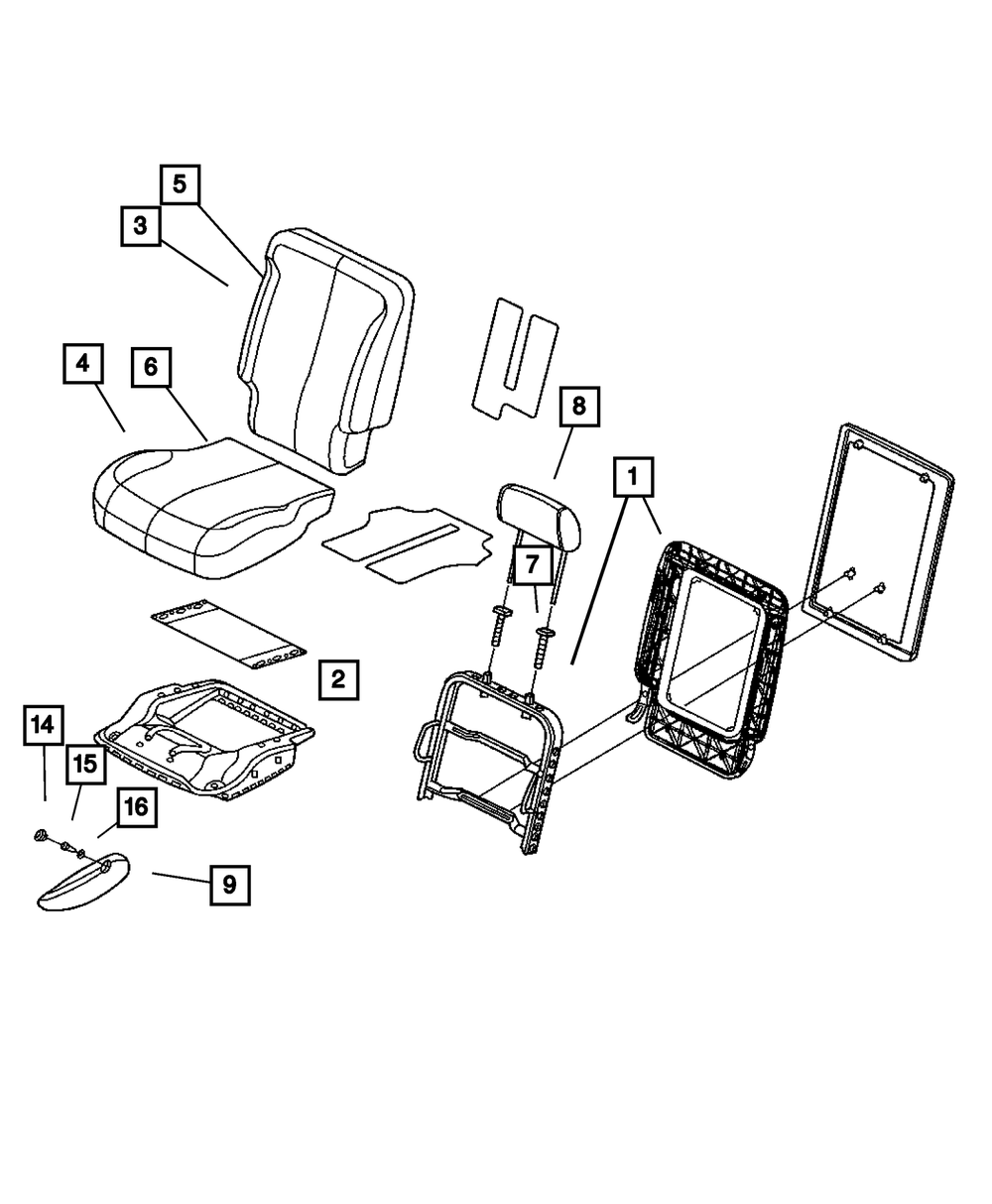 5
3
4
6
8
1
7
2
14
15
16
9