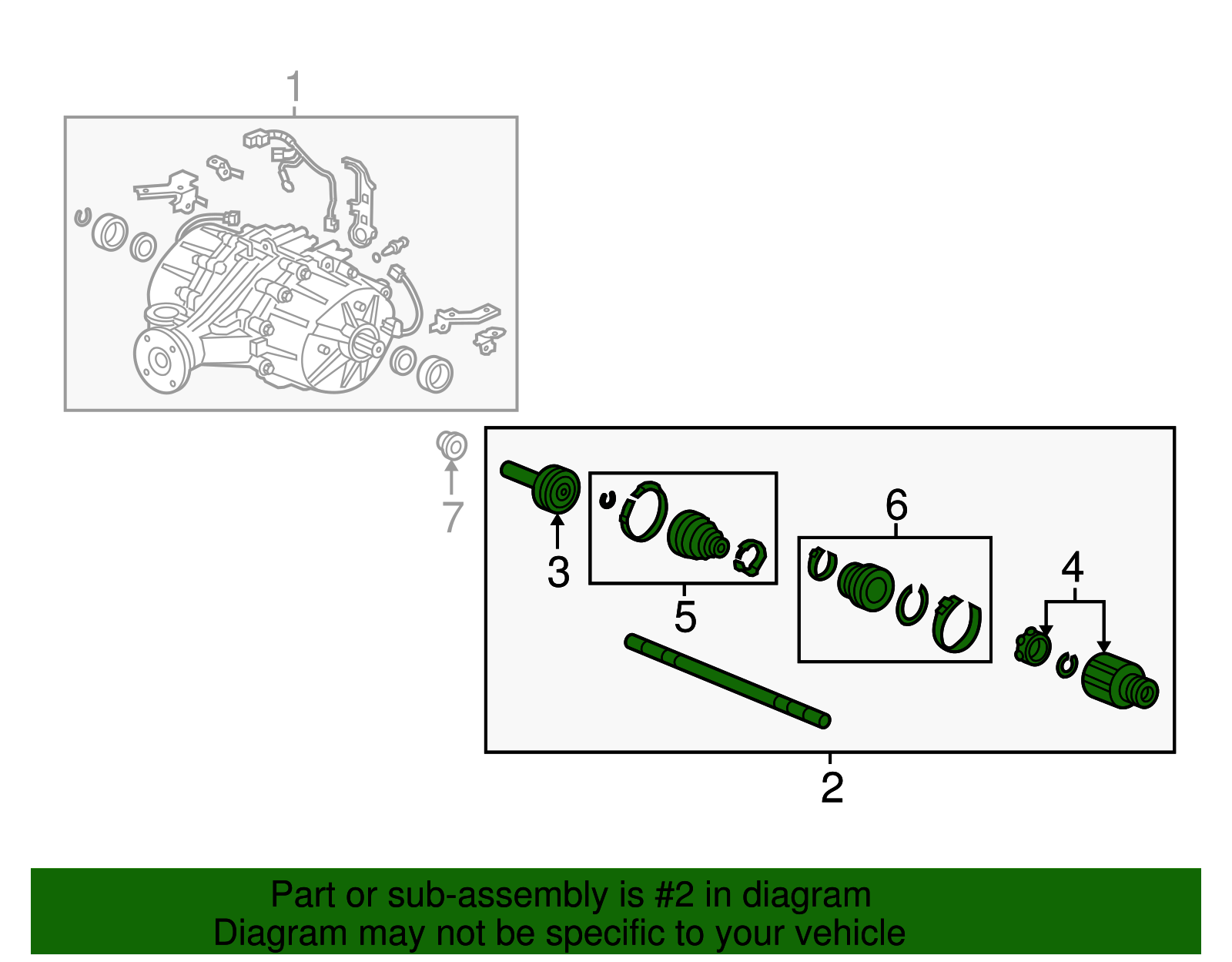 1

7

3

5

6

4

2

Part or sub-assembly is #2 in diagram
Diagram may not be specific to your vehicle