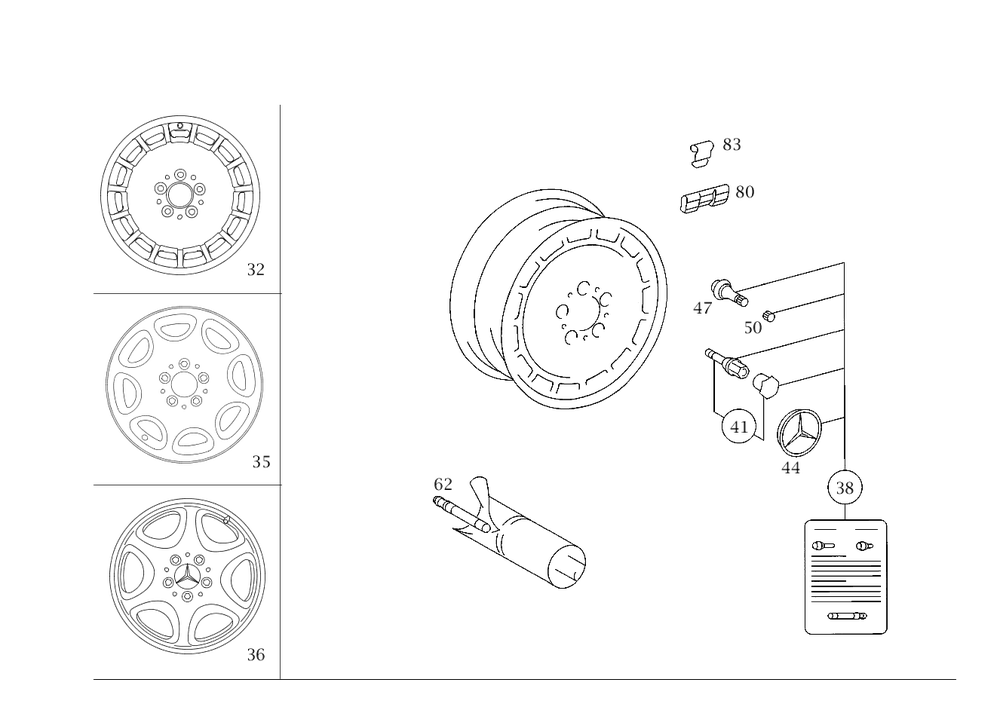 32

35

36

83

80

47

50

41

44

38

62