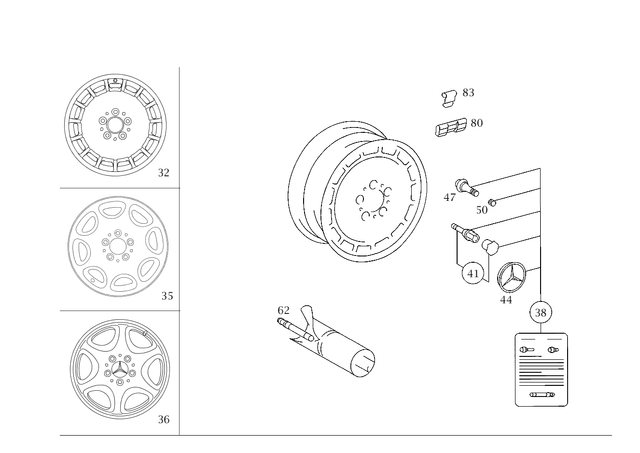 32

35

36

83

80

47

50

41

44

38

62