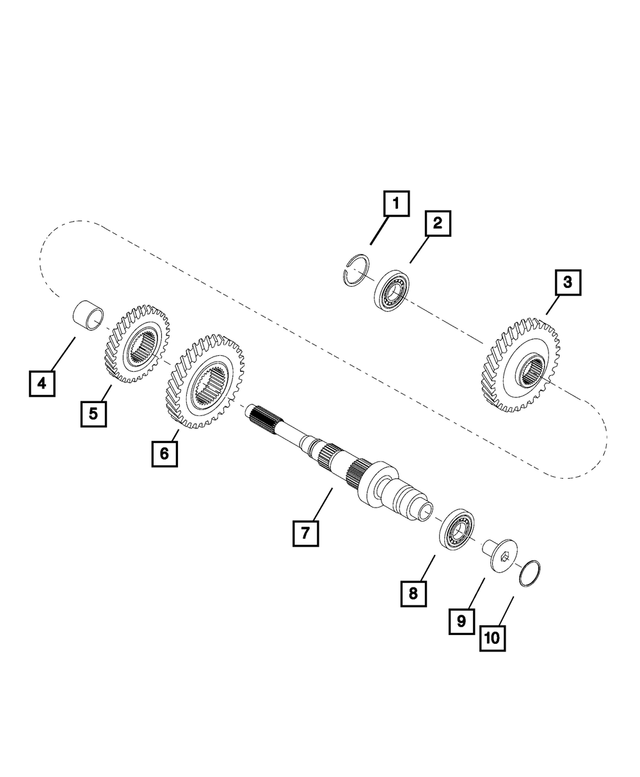 1
2
3
4
5
6
7
8
9
10