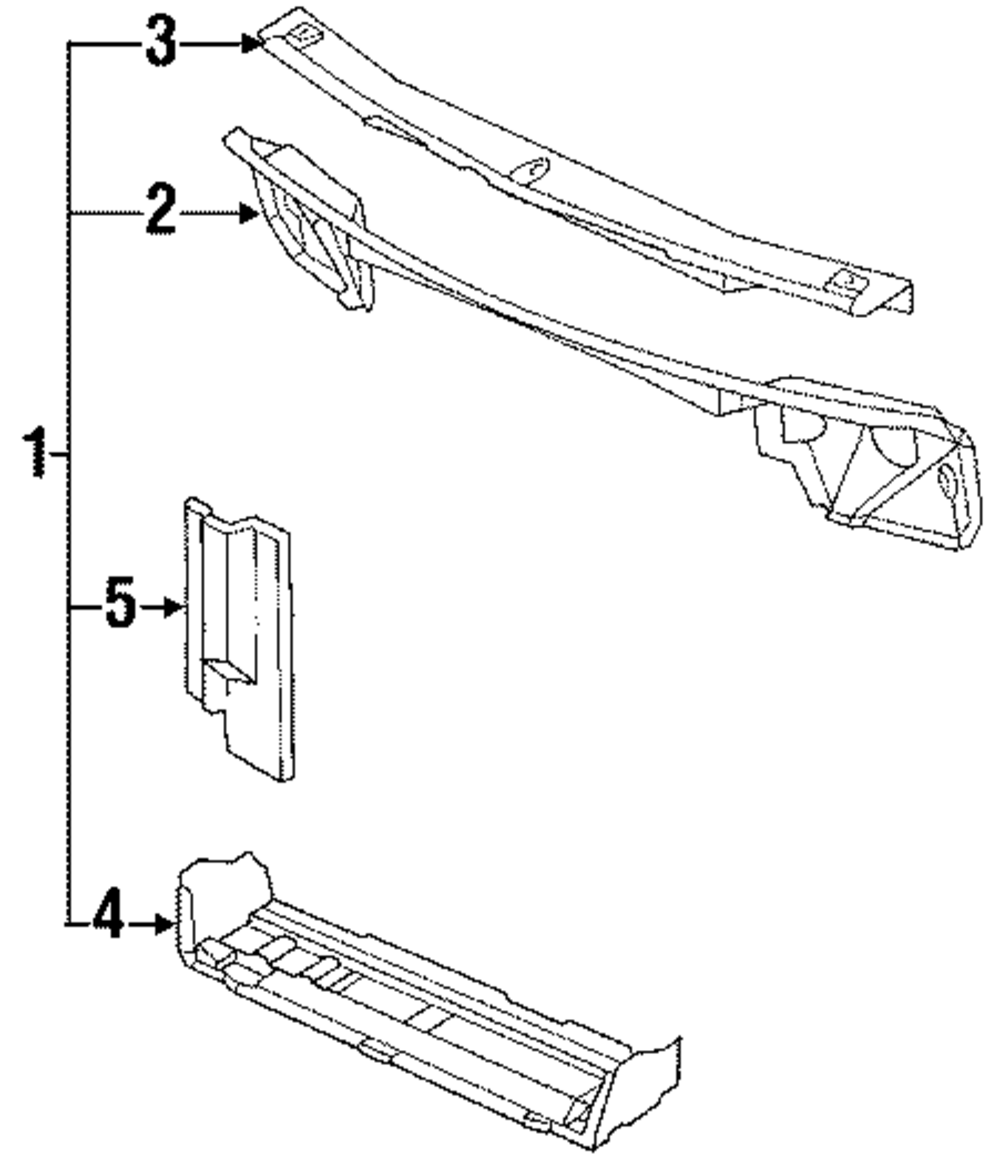 3
2
1
5
4