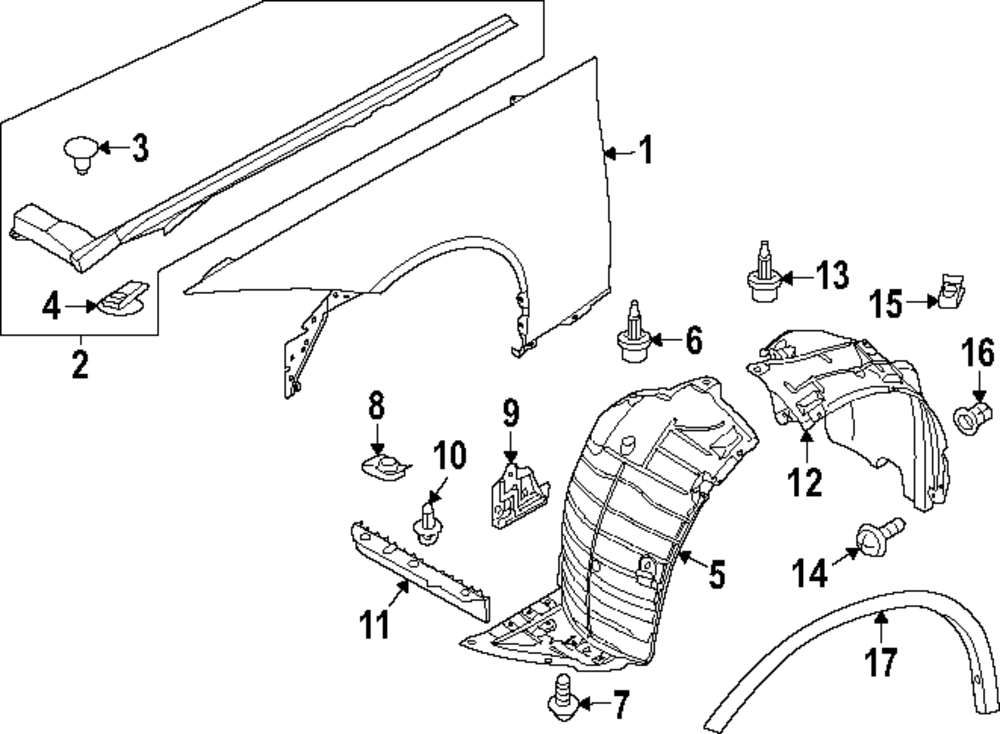 3
1
4
2
13
15
6
16
8
9
10
12
5
14
11
17
7