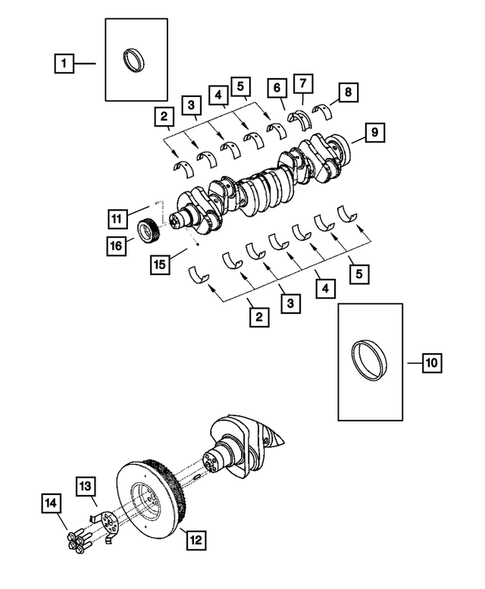 1
2
3
4
5
6
7
8
9
11
16
15
5
4
3
2
10
13
14
12