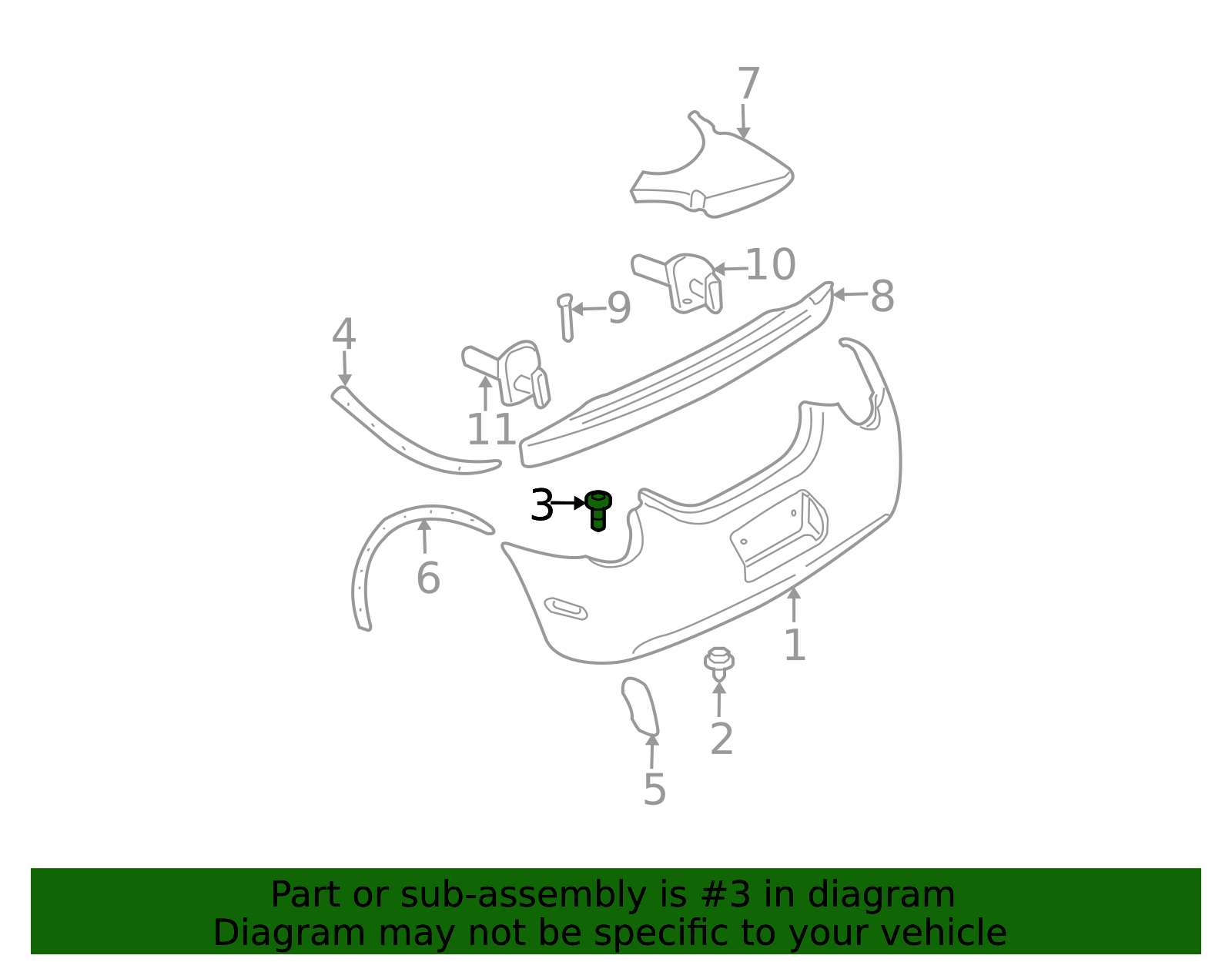 7

10

8

9

4

11

3

6

1

2

5

Part or sub-assembly is #3 in diagram
Diagram may not be specific to your vehicle