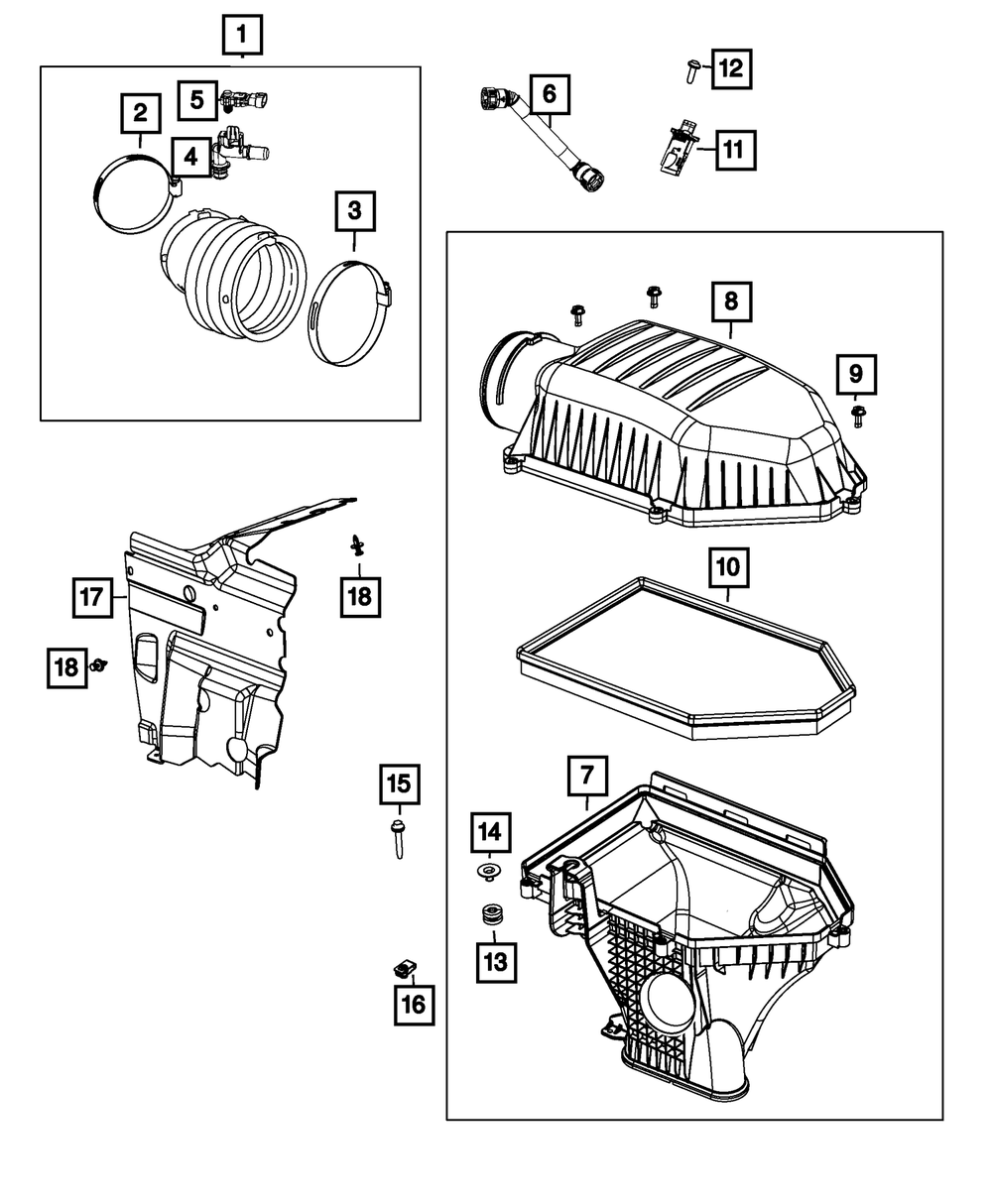 1
2
5
4
3
6
12
11
8
9
10
17
18
18
7
15
14
13
16