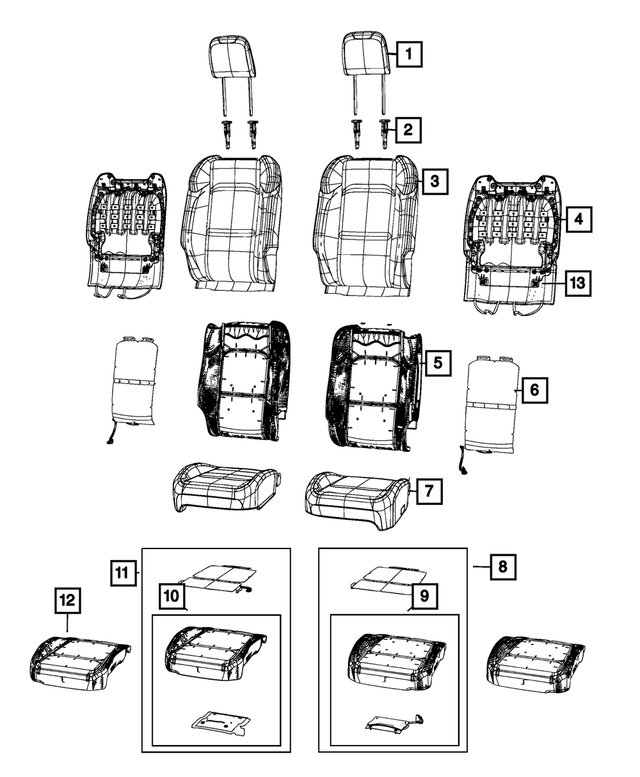 1
2
3
4
13
5
6
7
11
10
8
9
12