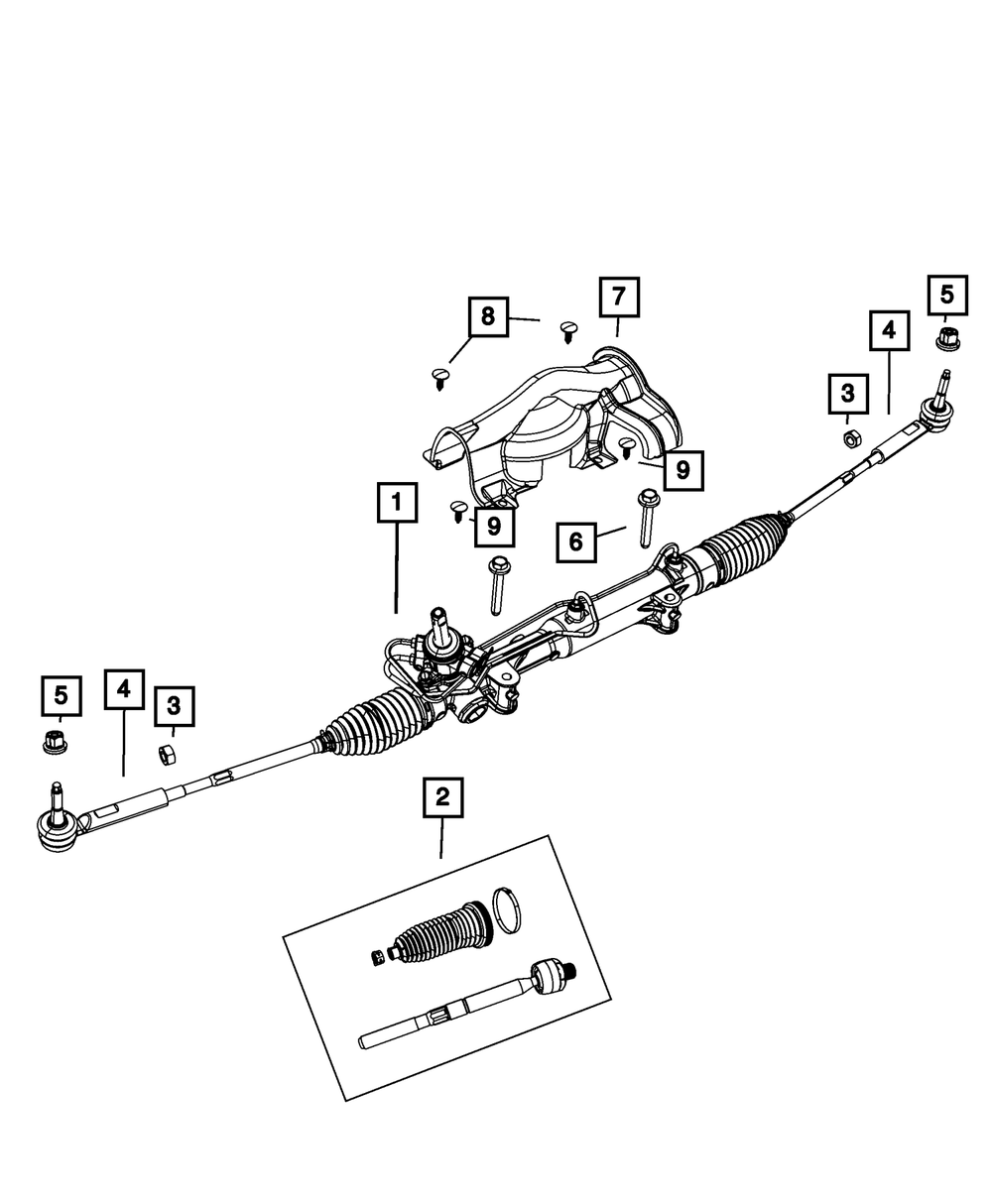 8
7
5
4
3
9
1
9
6
5
4
3
2