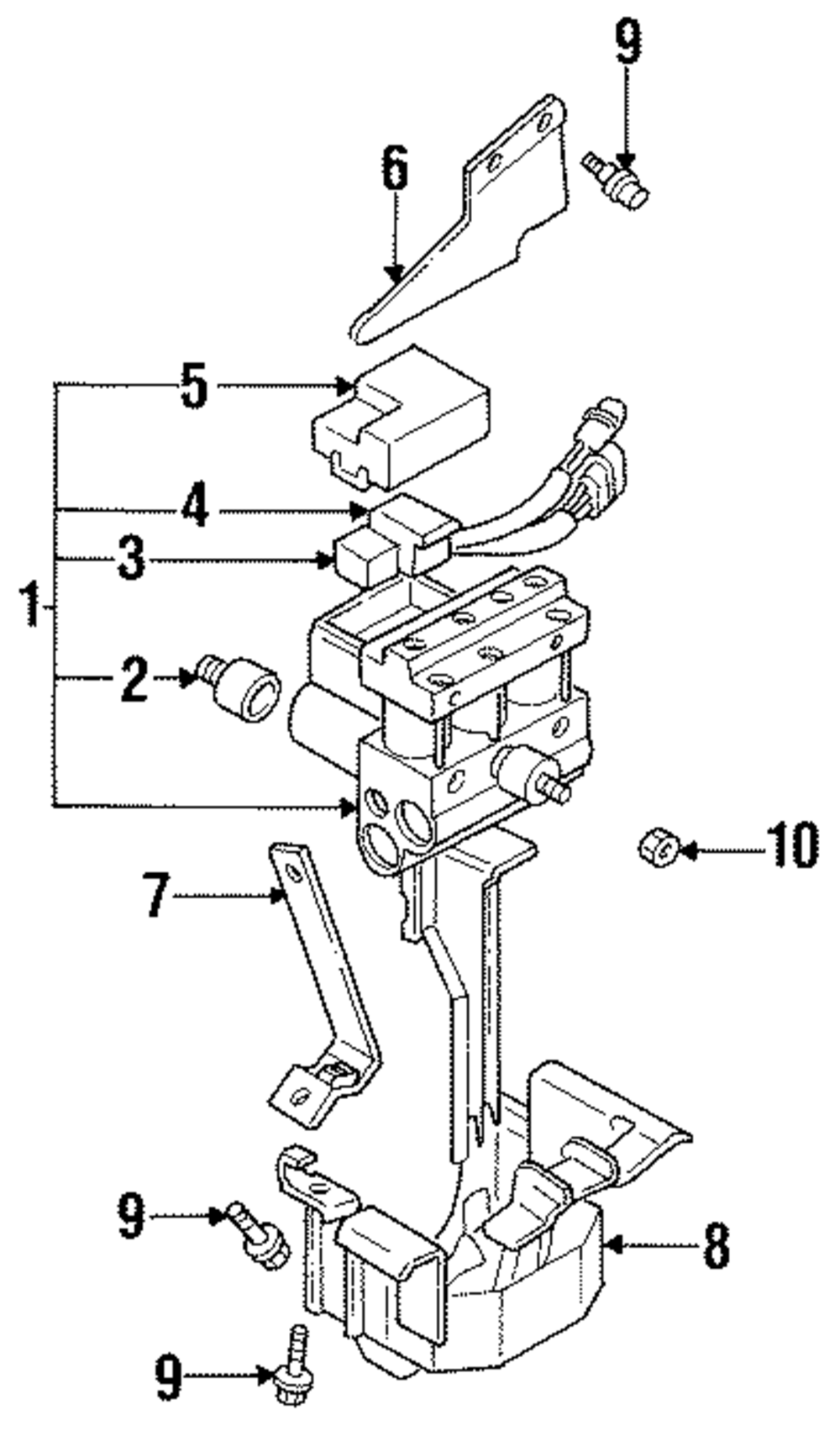 9
6
5
4
3
1
2
10
7
9
8
9