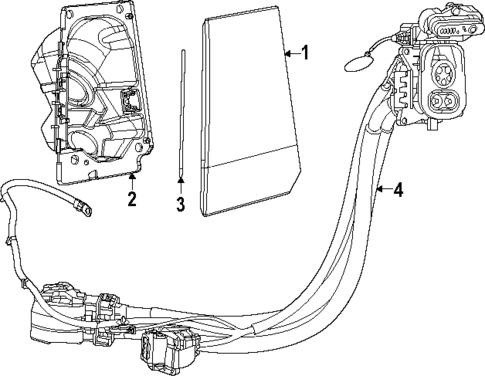 1
2
3
4