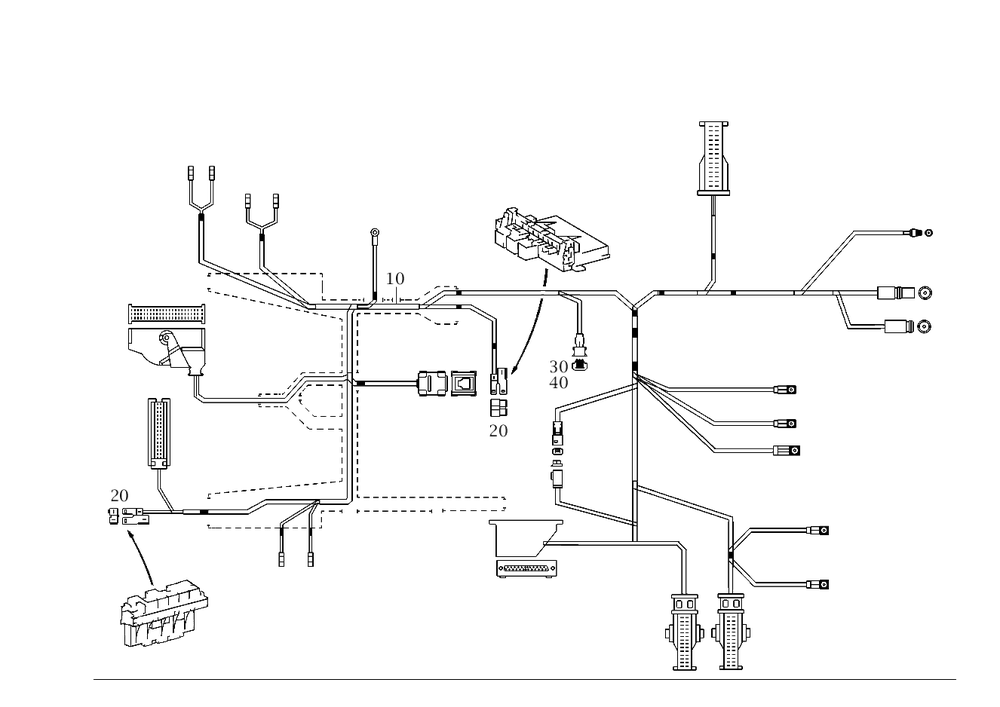 10

30
40

20

20