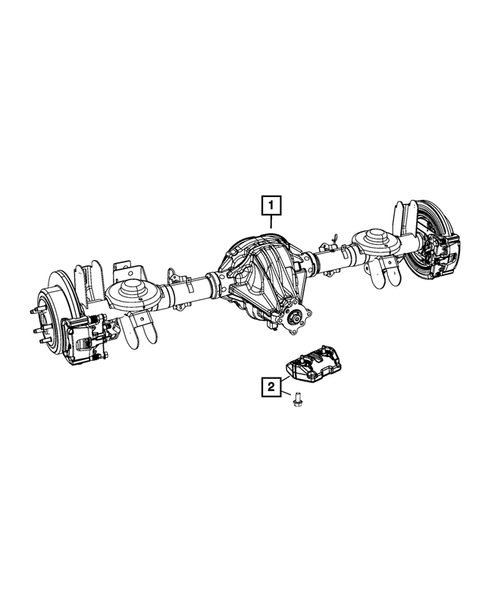 1

2