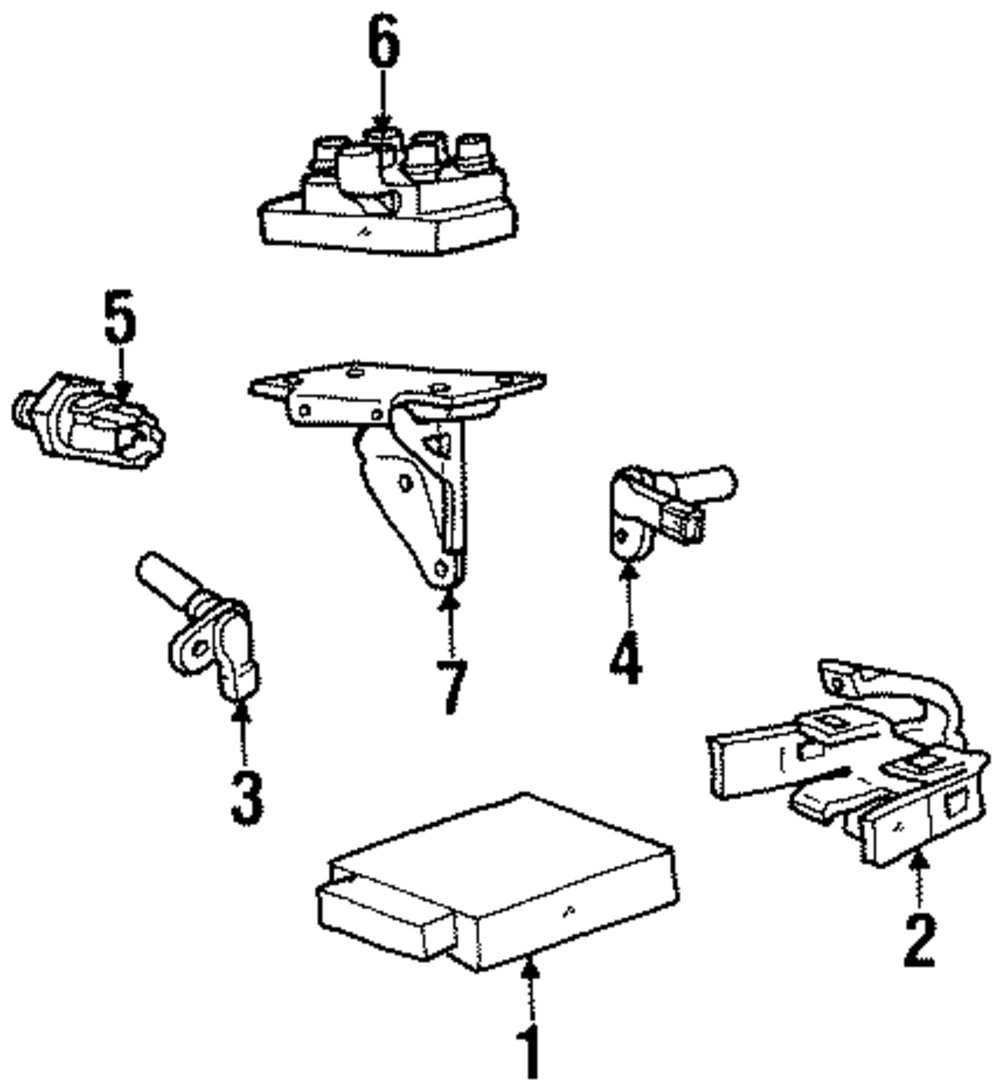 6
5
7
4
3
2
1