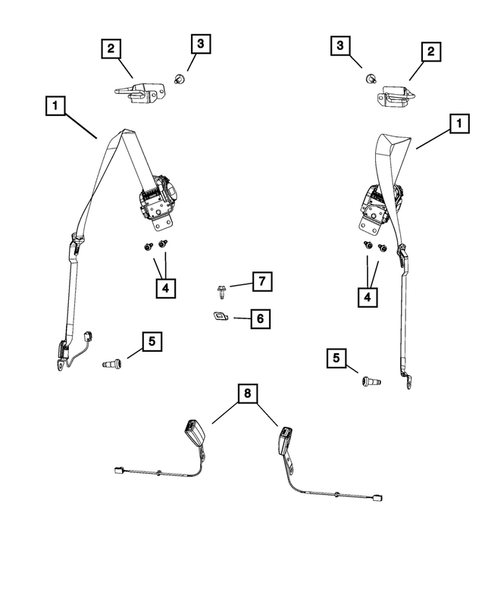 2
3
3
2
1
1
4
7
4
6
5
5
8