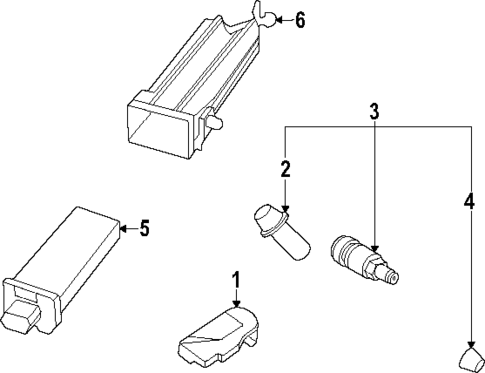 6
3
2
4
5
1