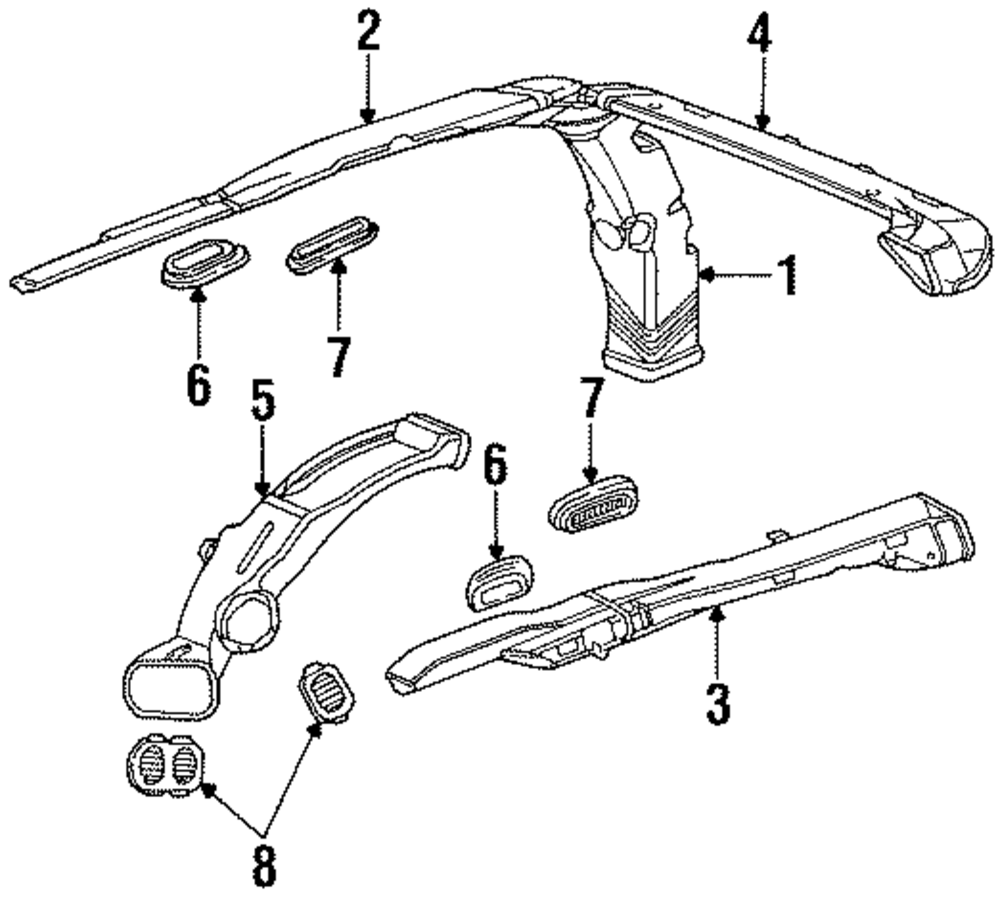 2
4
1
6
7
5
7
6
3
8