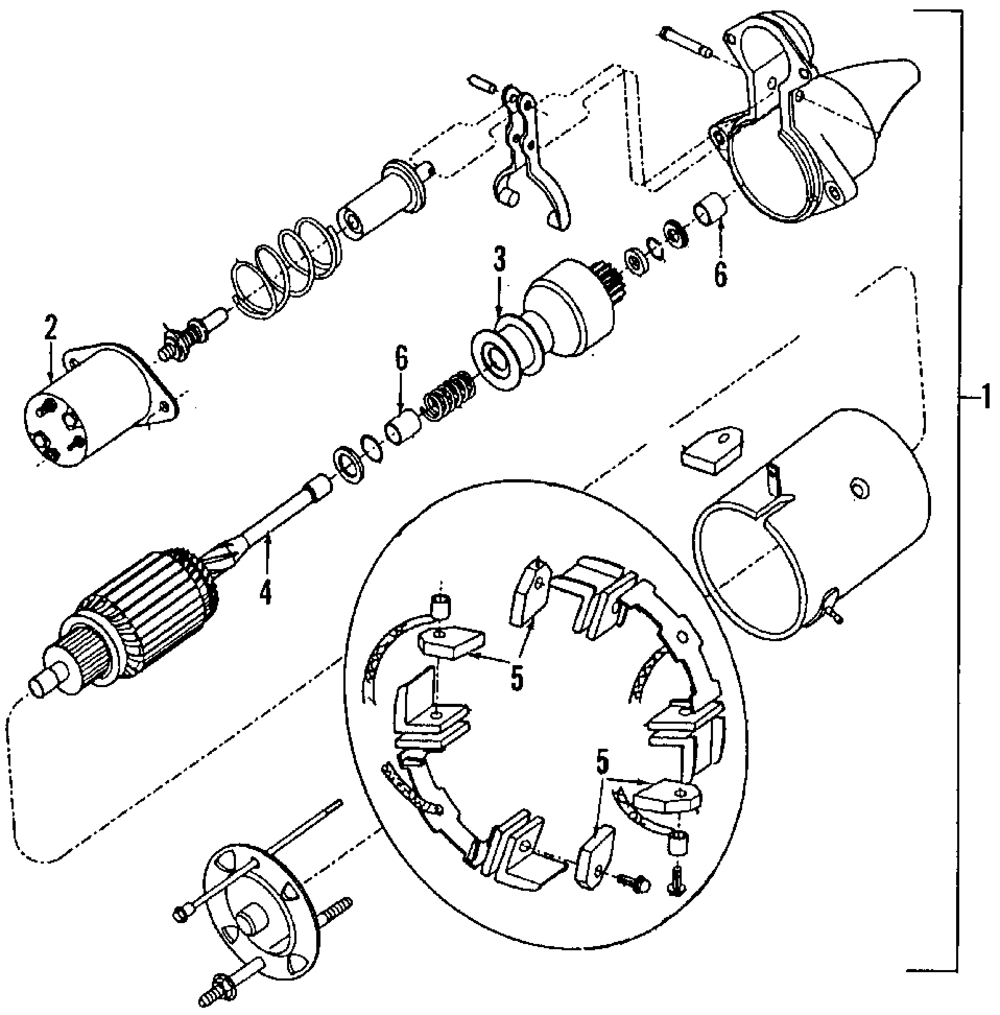 3
6
2
6
1
4
5
5