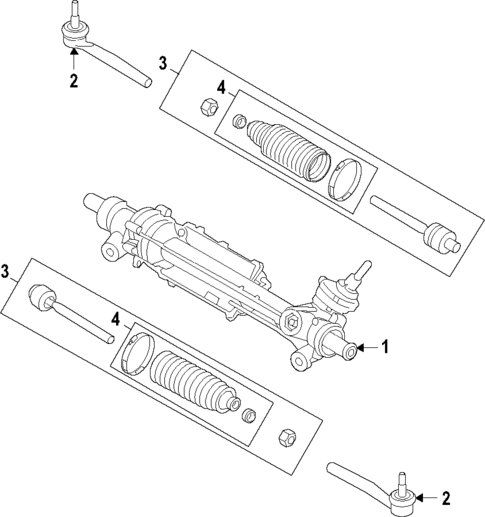 2
3
4
3
4
1
2