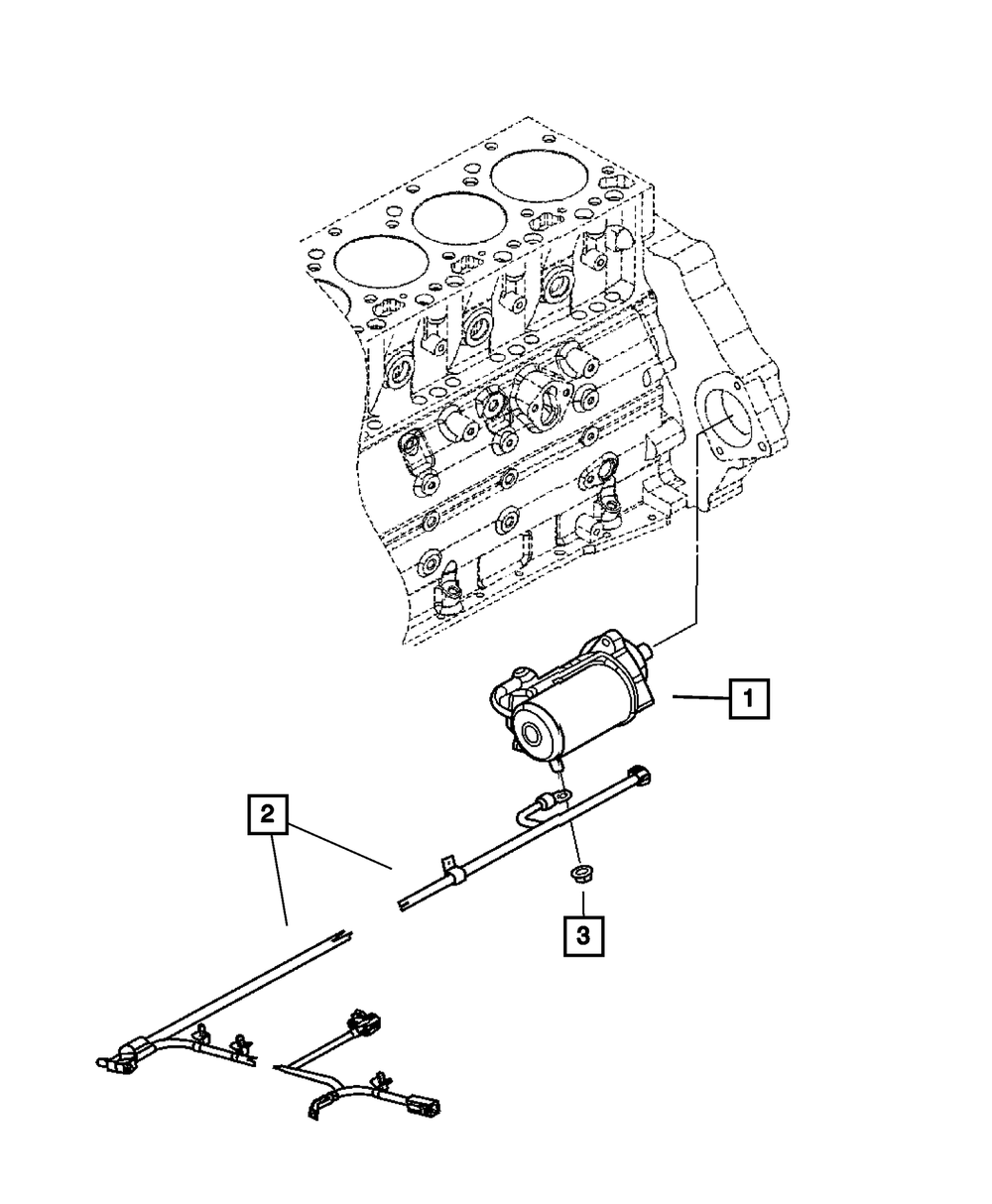 1
2
3