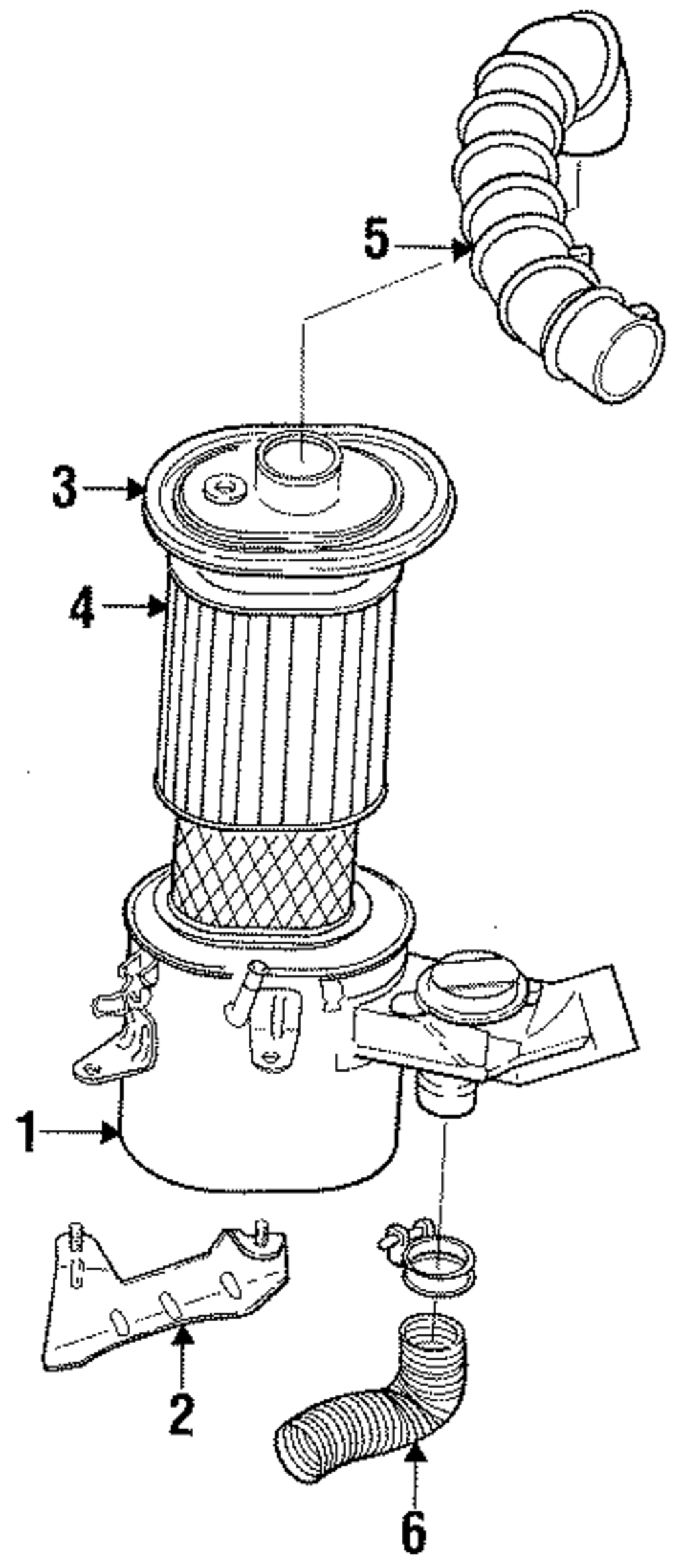 5
3
4
1
2
6