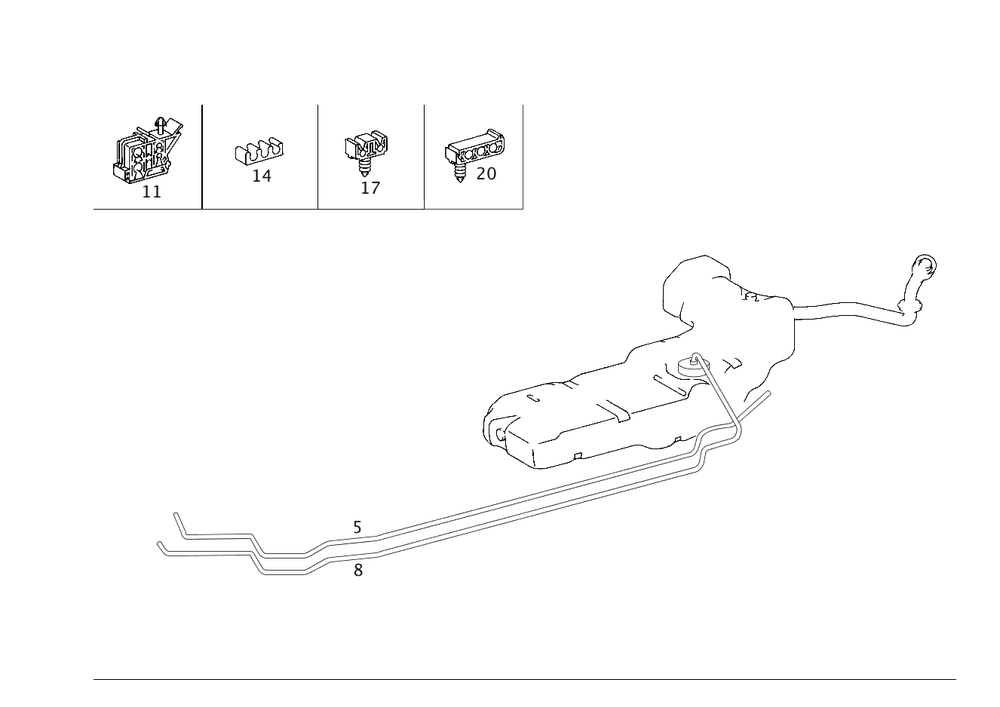 11
14
17
20
5
8